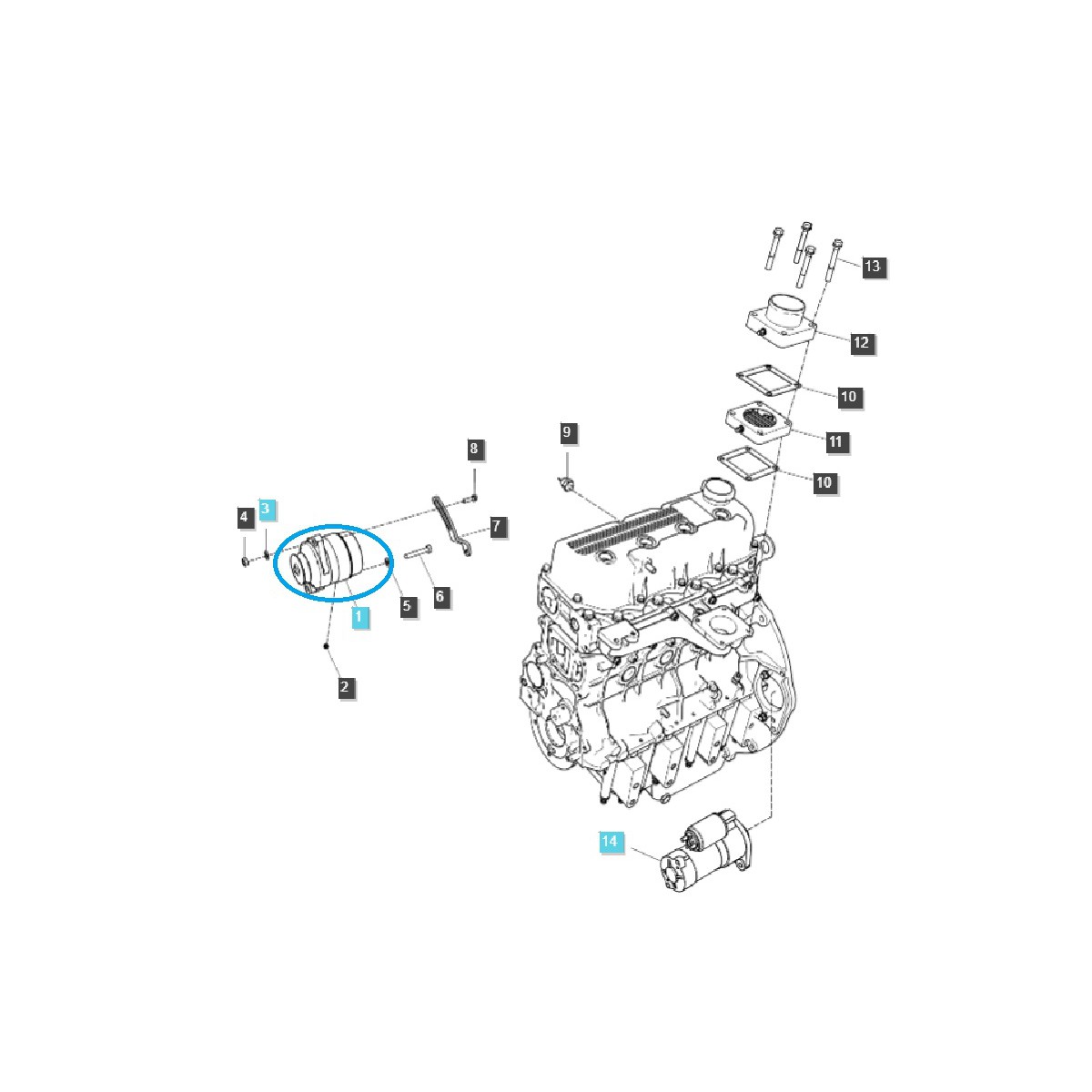 13
12
10
11
10
9
8
7
4
3
6
5
1
2
14