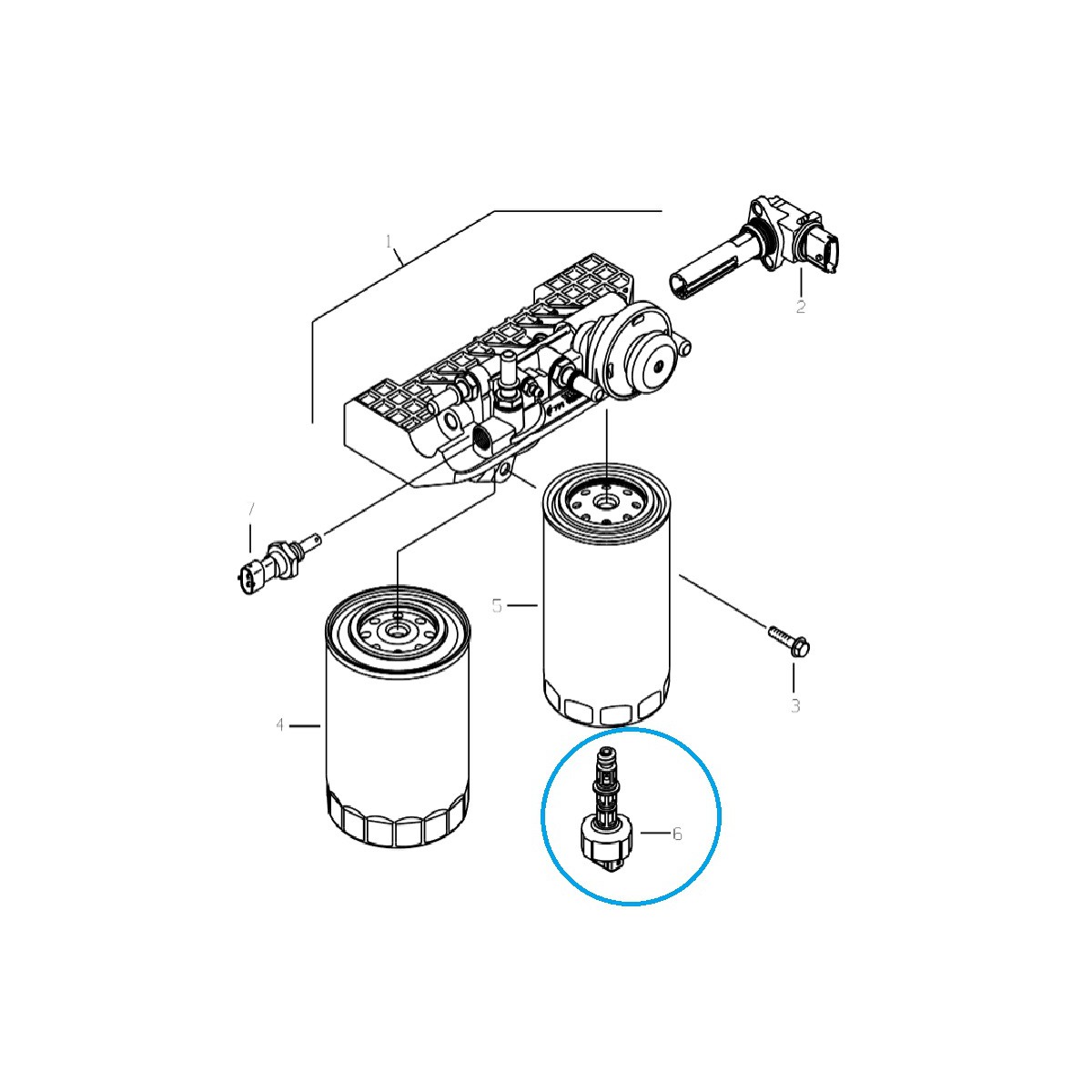 1
2
7
5
3
4
6