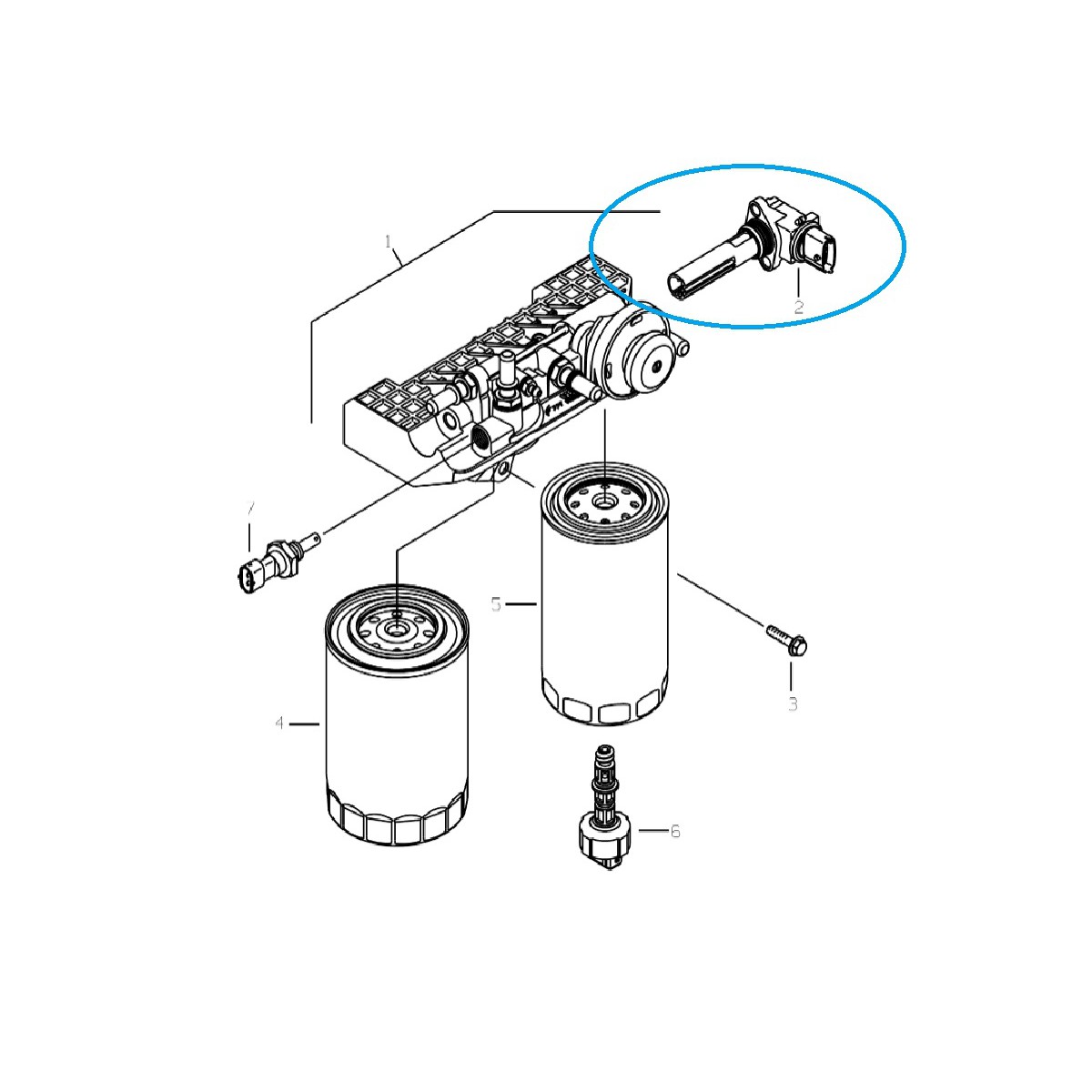 1
2
7
5
3
4
6