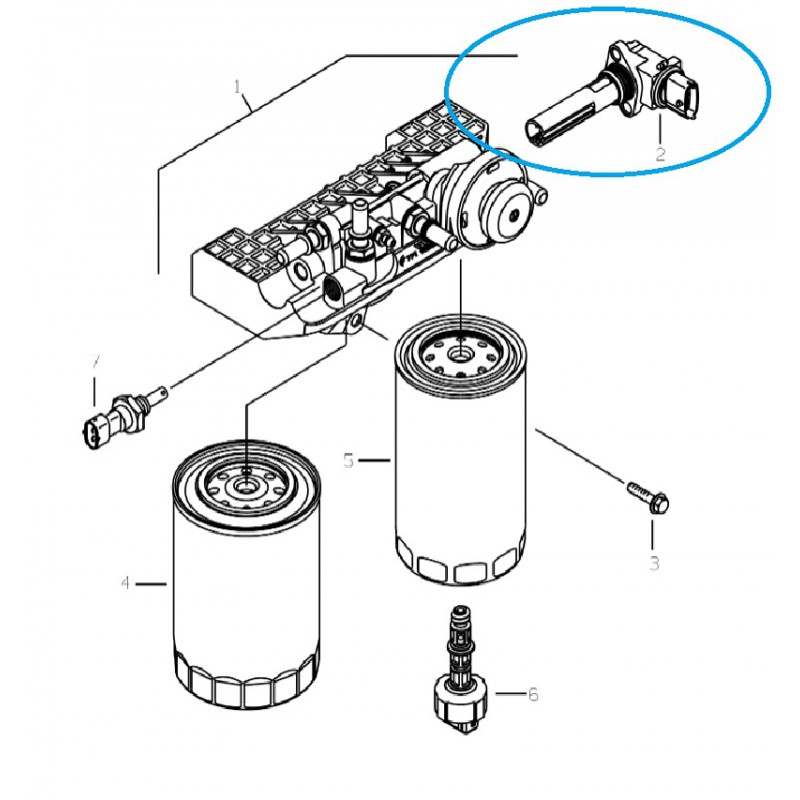 1
2
7
5
3
4
6