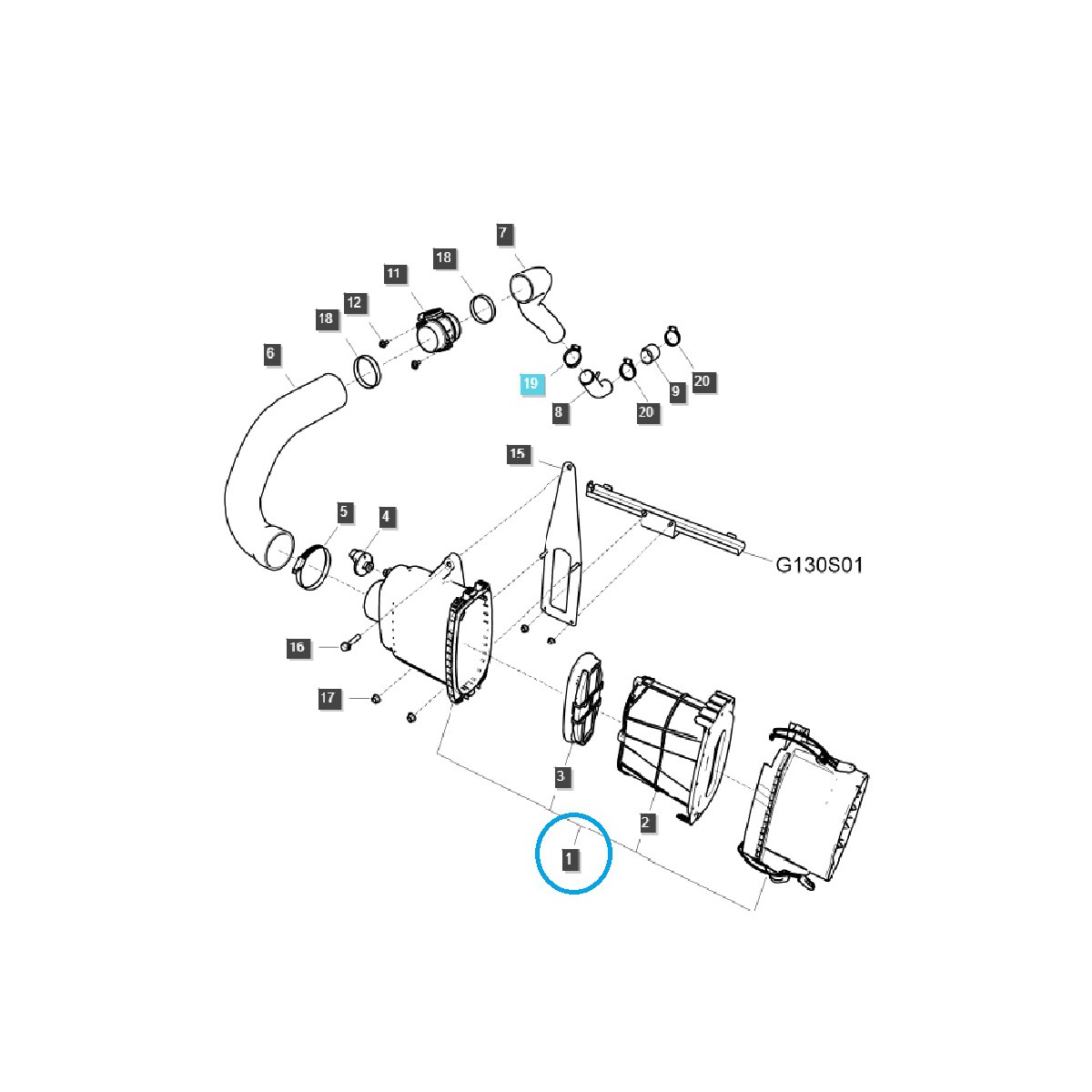 7
18
11
12
18
6
19
8
20
9
20
15
5
4
G130S01
16
17
3
2
1