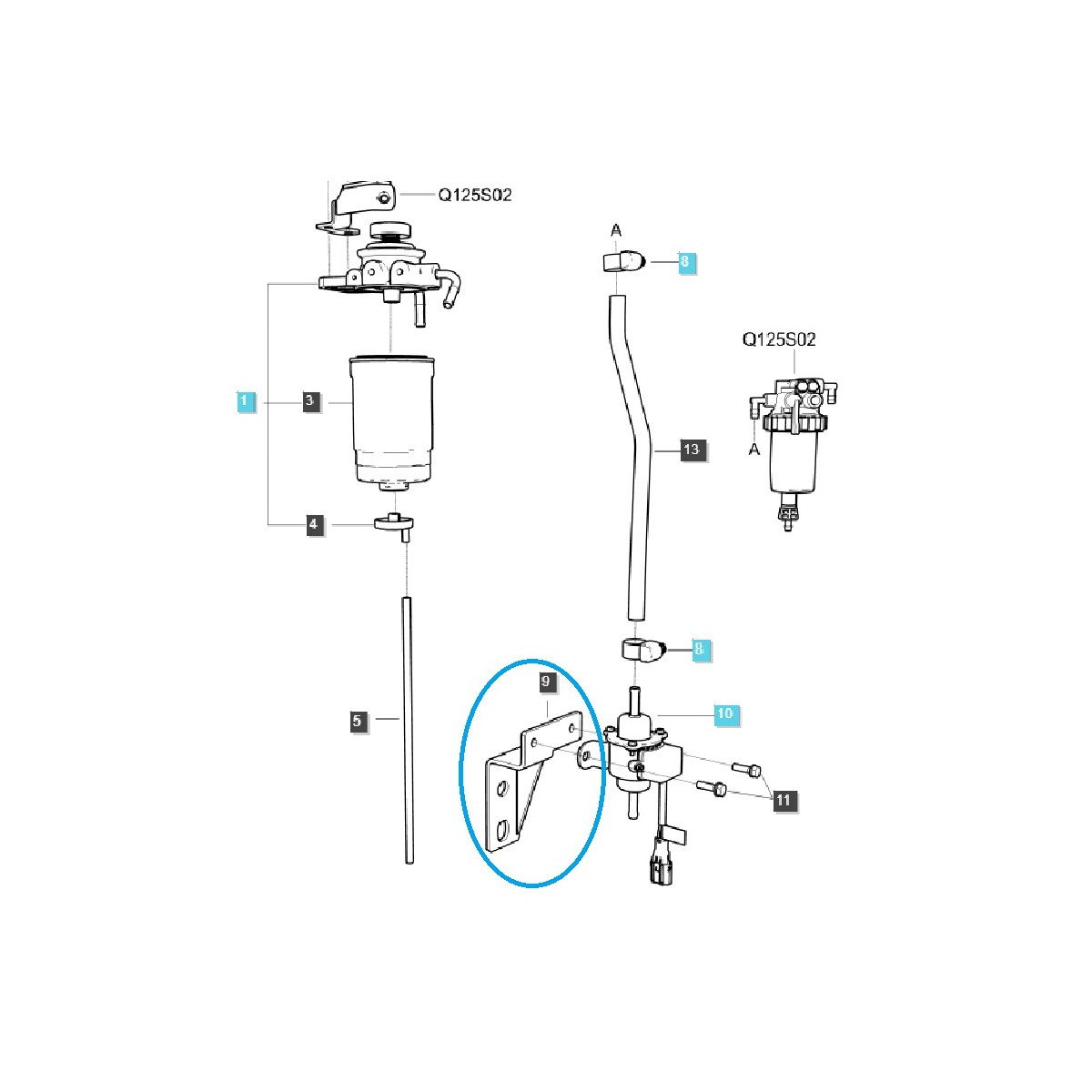 Q125S02

A

8

Q125S02

1

3

13

A

4

8

9

10

5

11