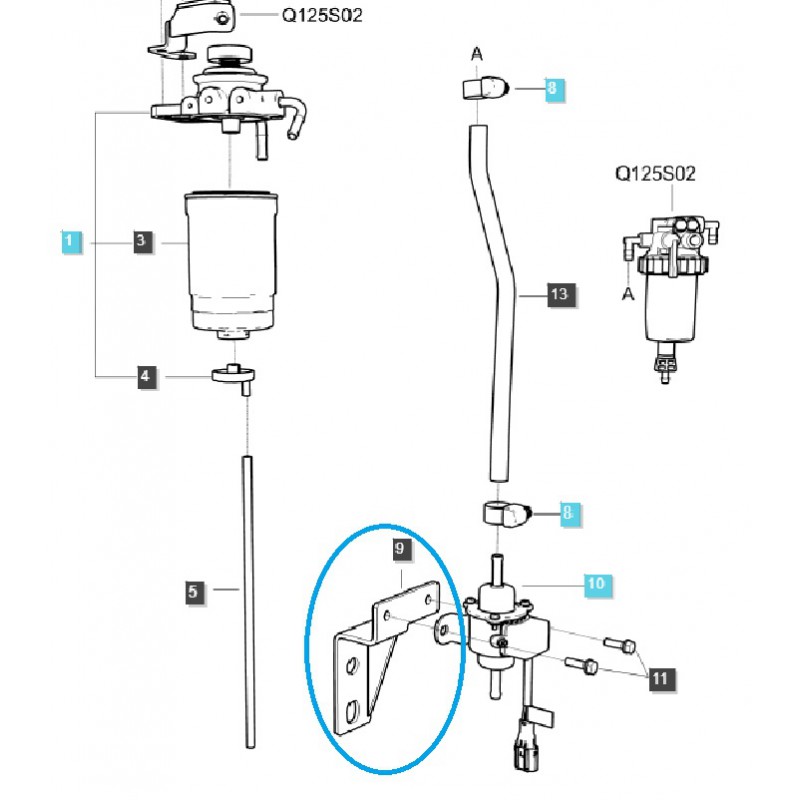 Q125S02
A
8
Q125S02
1
3
13
A
4
8
9
10
5
11