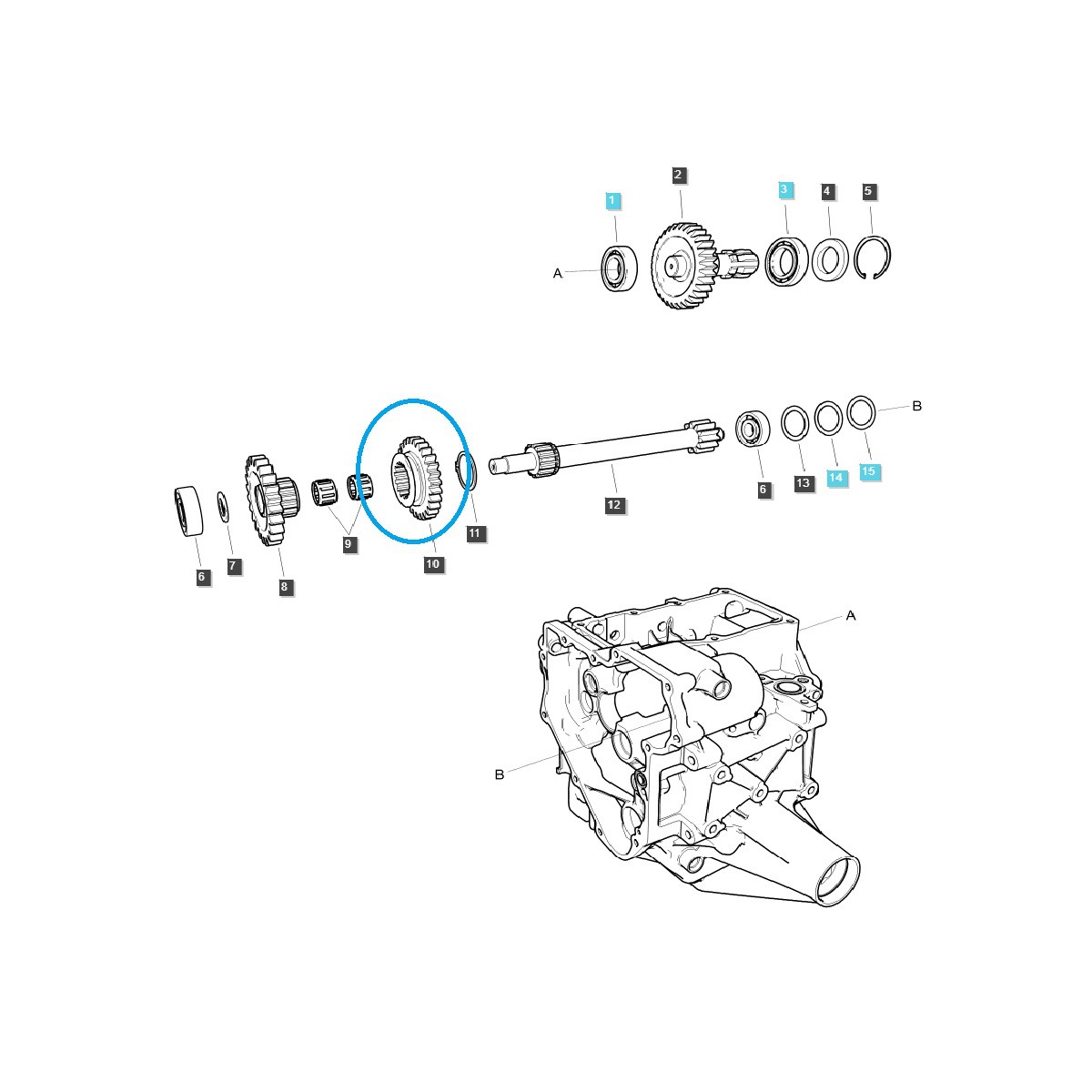 1
2
3
4
5
A
B
6
13
14
15
12
11
10
9
8
7
6
A
B