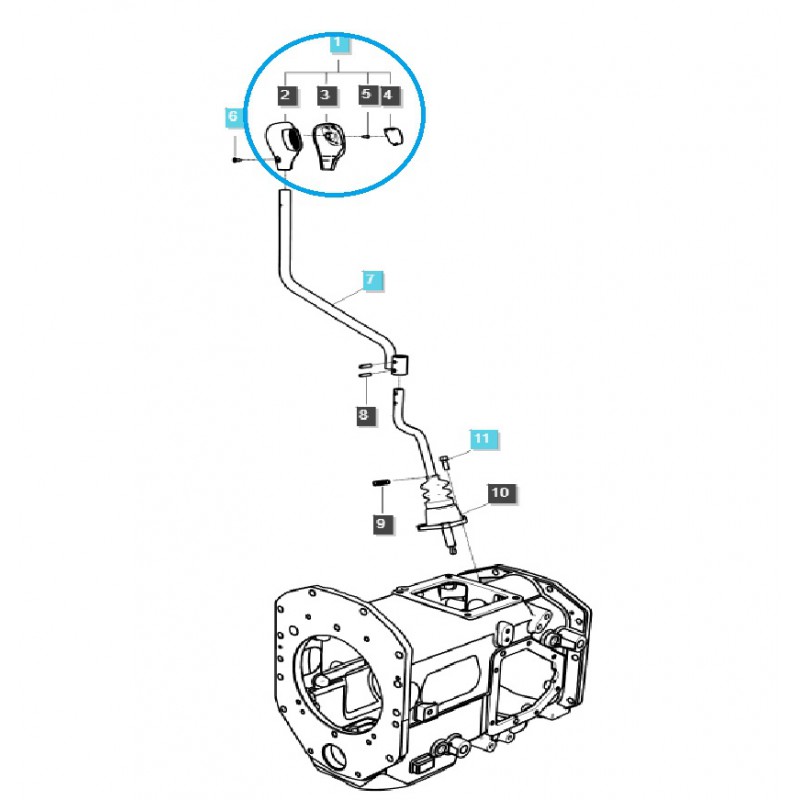 1
2
3
5
4
6
7
8
11
10
9