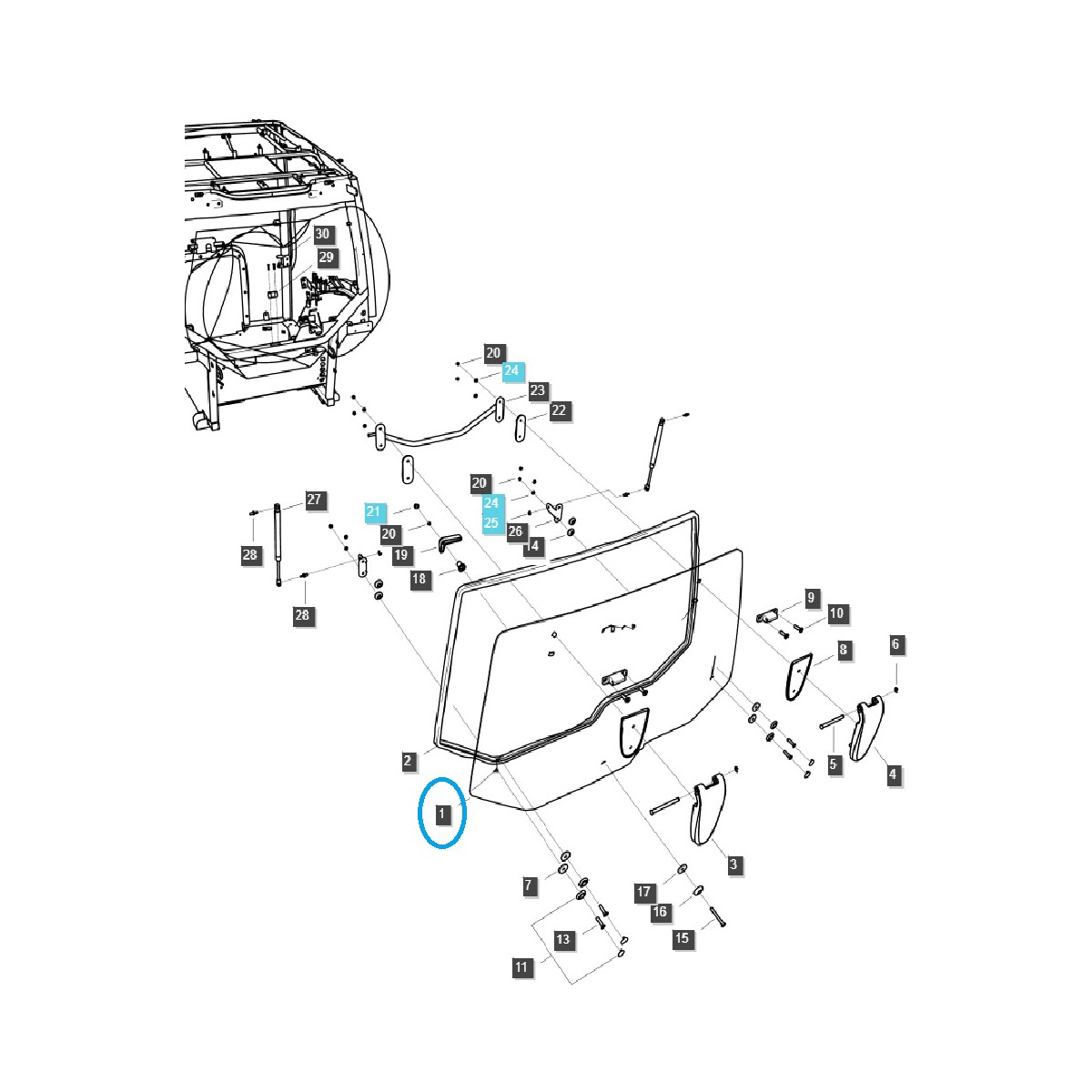 30
29
20
24
23
22
20
24
25
26
14
27
21
20
19
18
28
28
9
10
8
6
5
4
2
1
3
7
17
16
15
13
11