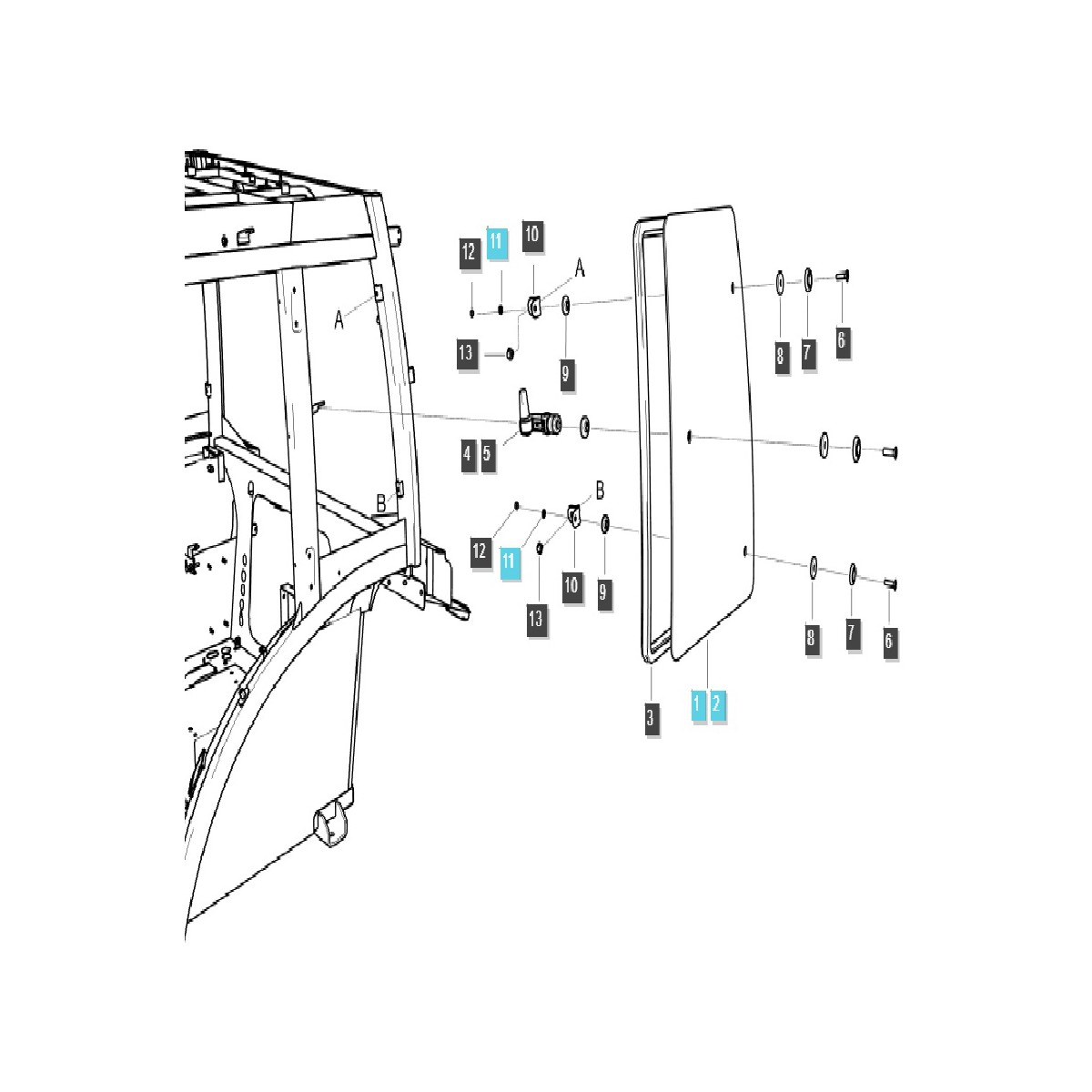 12
11
10
A
A
13
9
8
7
6
4
5
B
B
12
11
10
9
13
8
7
6
3
1
2