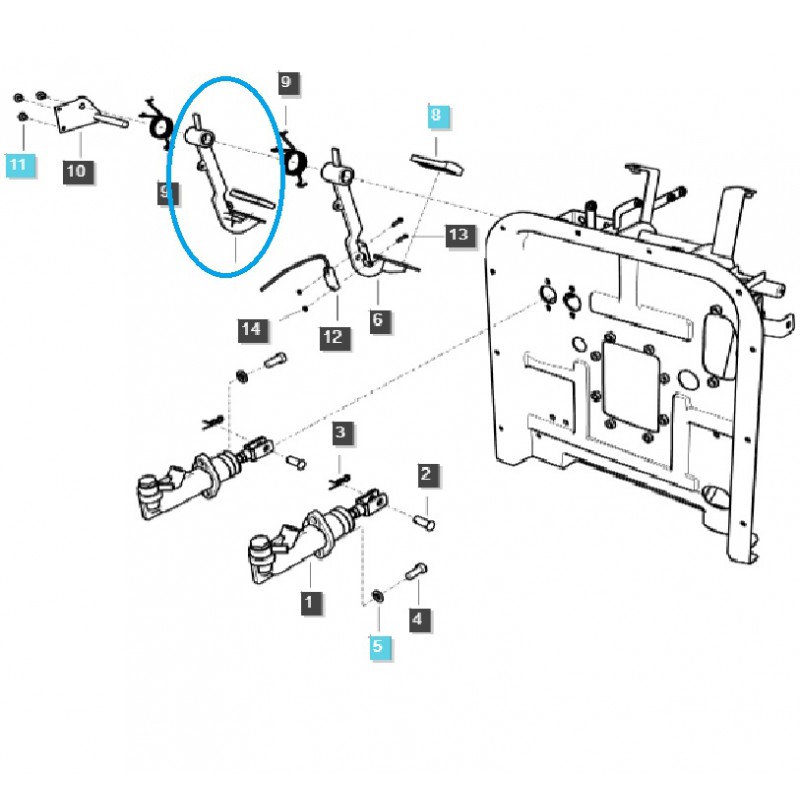 9
8
11
10
9
13
14
12
6
3
2
1
4
5