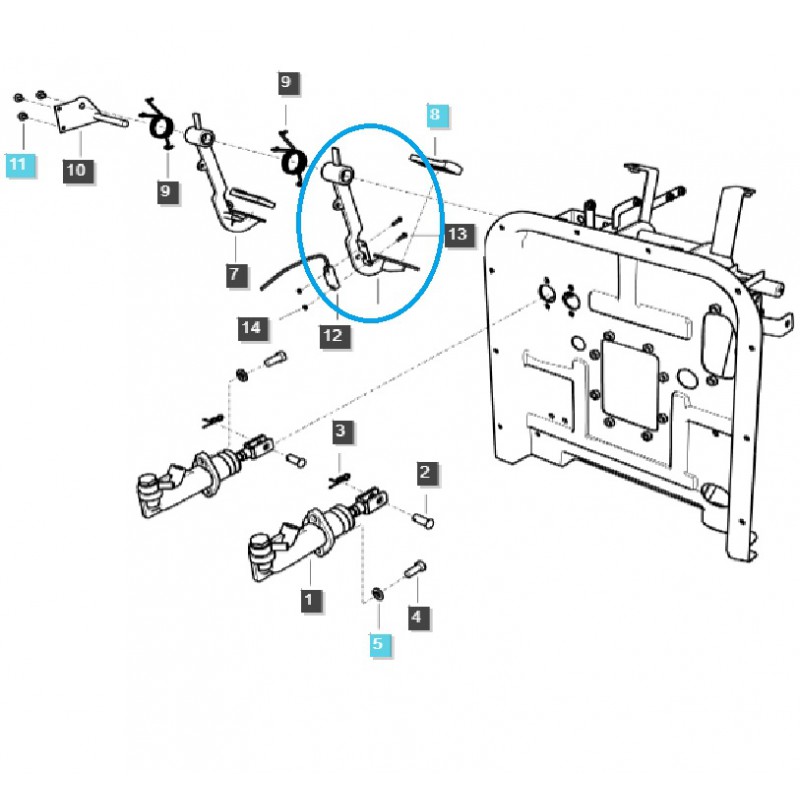 9
8
11
10
9
13
7
14
12
3
2
1
4
5