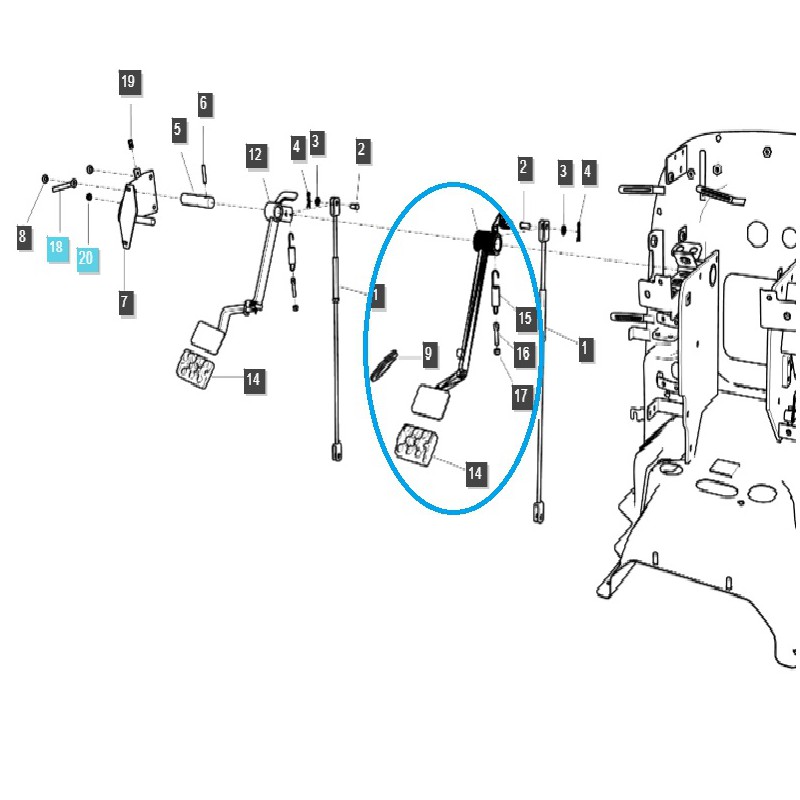 19
6
5
12
4
3
2
2
3
4
8
18
20
7
1
15
9
16
1
17
14
14