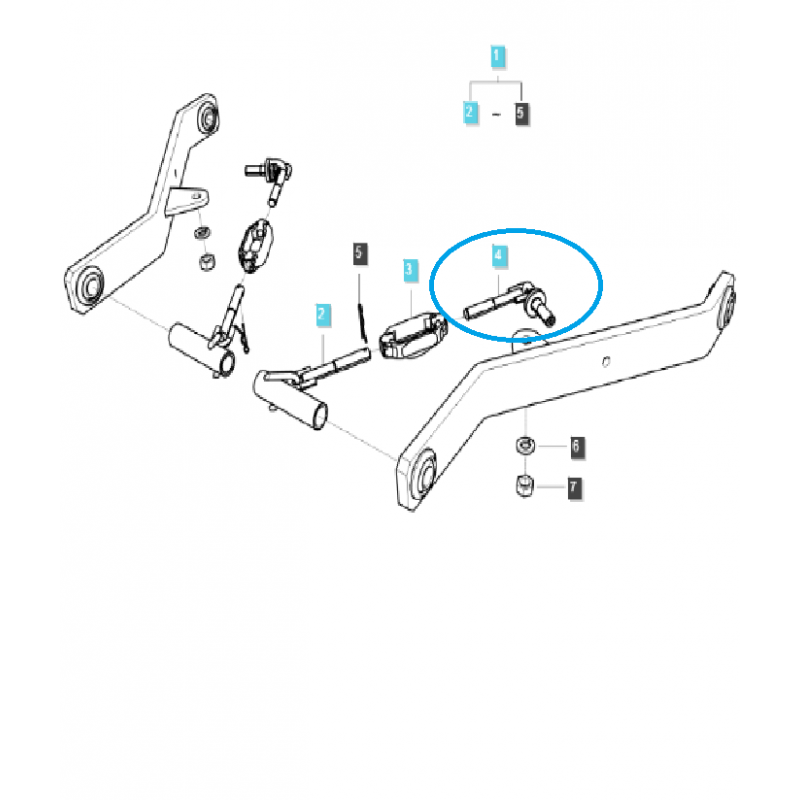 1
2 - 5
5
3
4
2
6
7