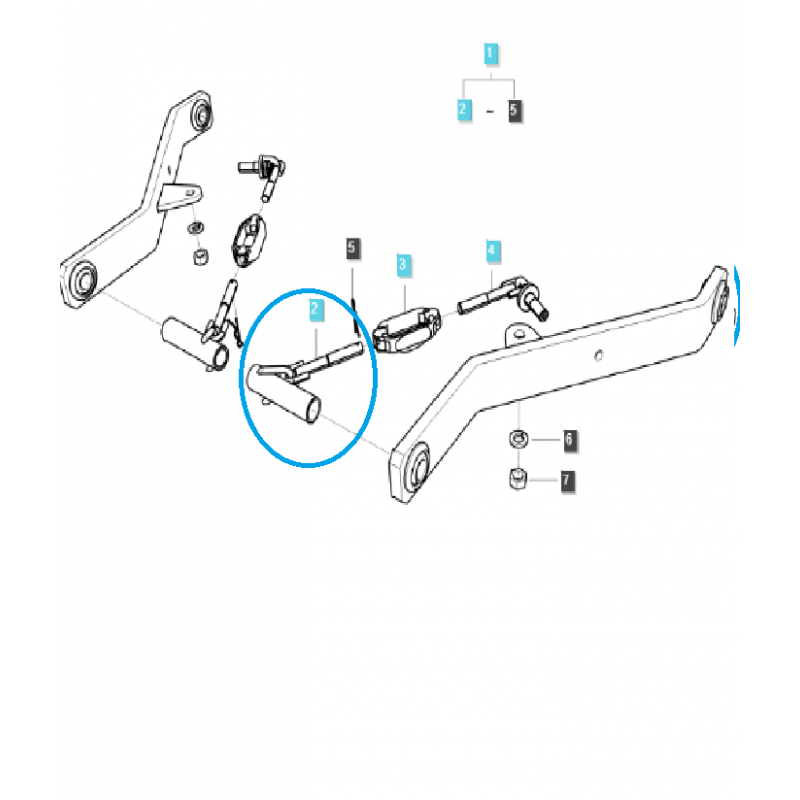 1
2 - 5
5
3
4
2
6
7