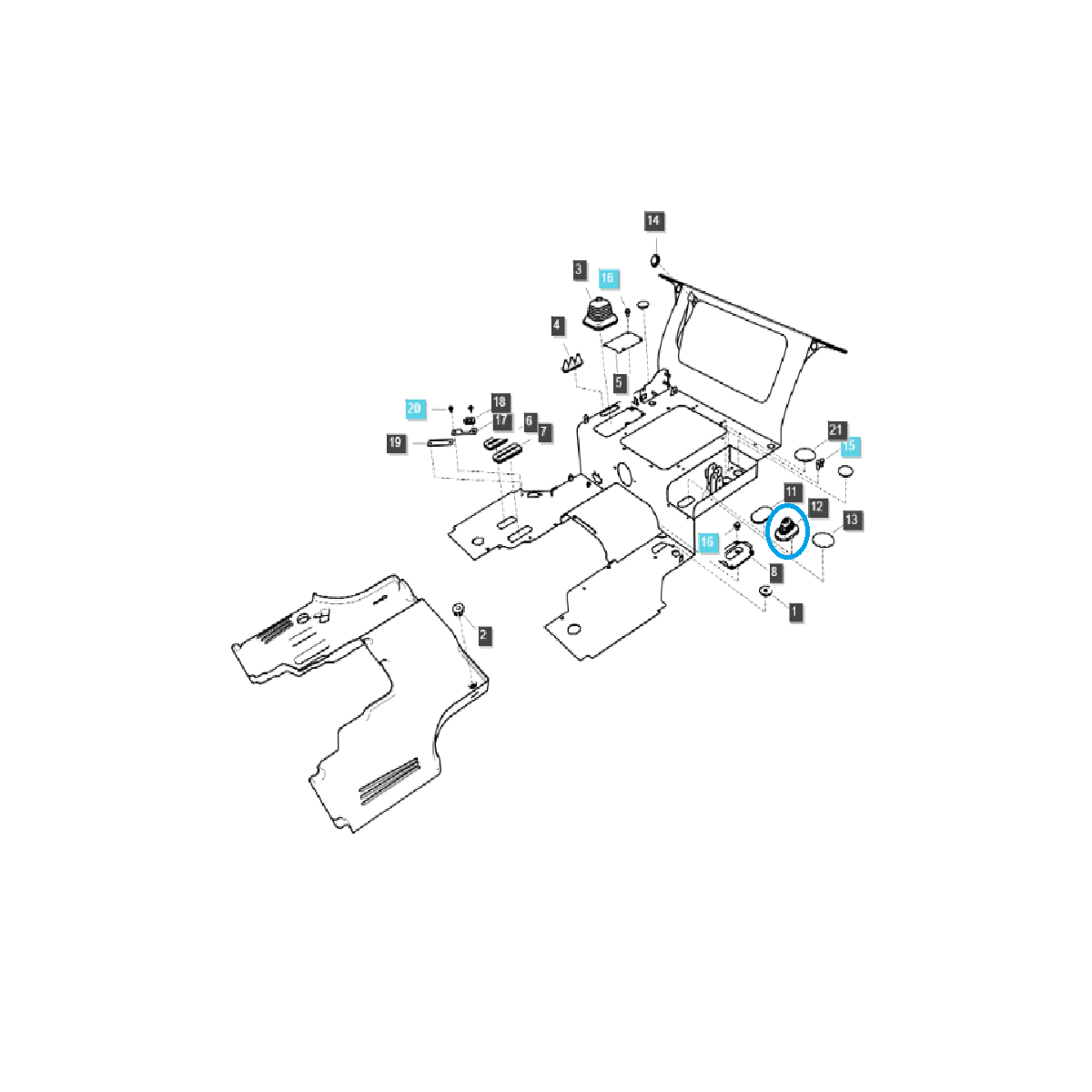 14
3
16
4
5
20
18
17
6
7
19
21
15
11
12
13
16
8
1
2