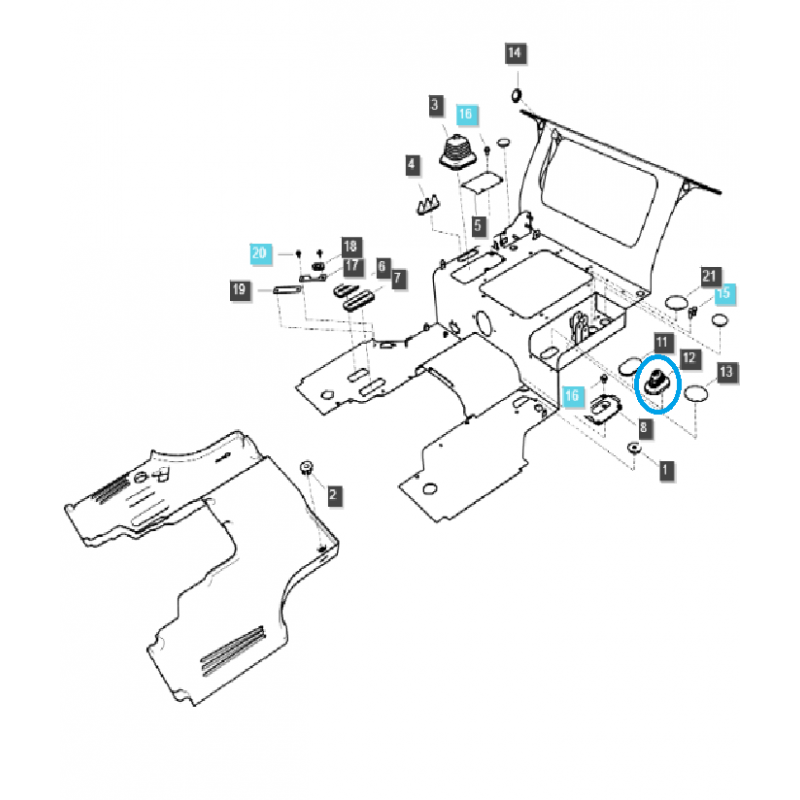 14
3
16
4
5
20
18
17
6
7
19
21
15
11
12
13
16
8
1
2