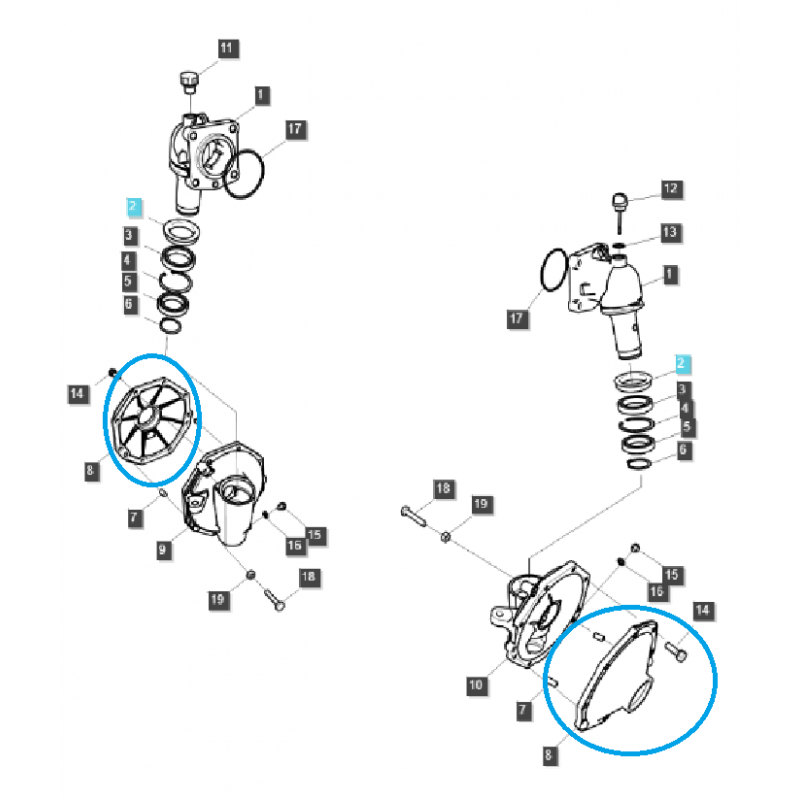 11
1
17
2
3
4
5
6
14
8
7
9
16
15
19
18
12
13
1
17
2
3
4
5
6
18
19
15
16
14
10
7
8