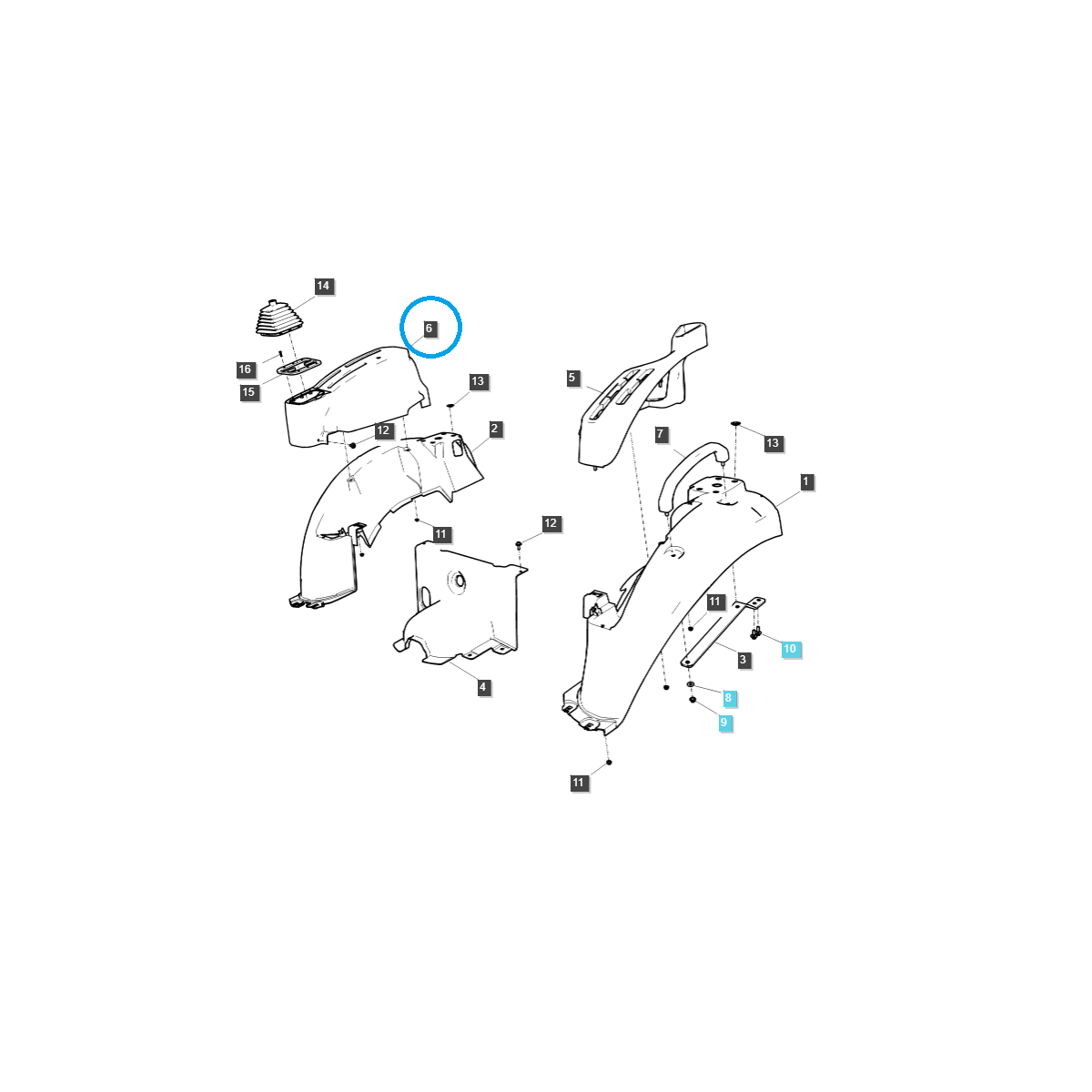 14
6
16
15
13
12
2
11
12
4
5
7
13
1
11
10
3
8
9
11