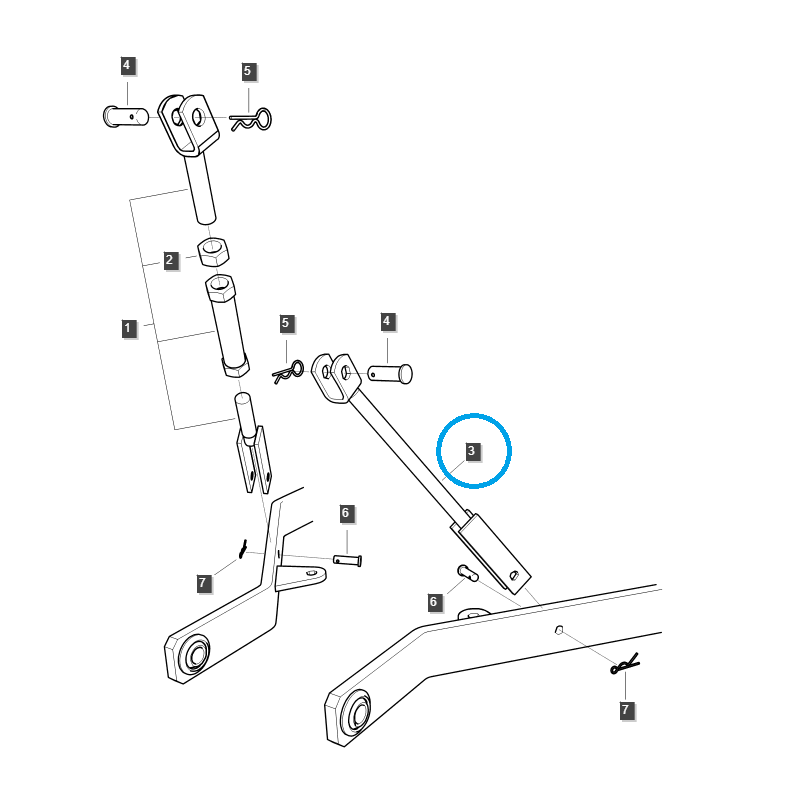 4
5
2
1
5
4
3
6
7
6
7