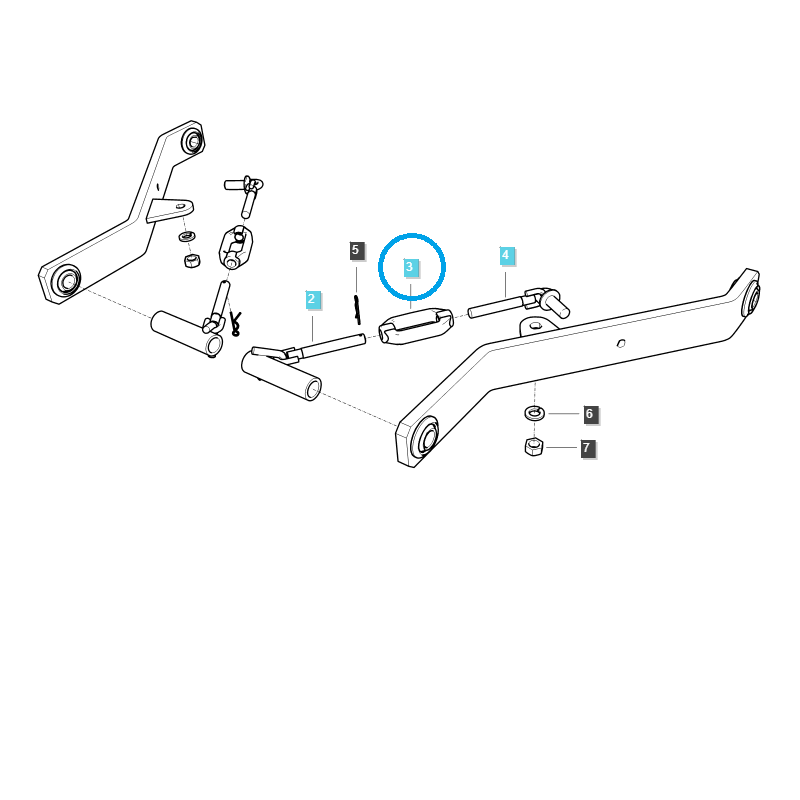 5
3
4
2
6
7