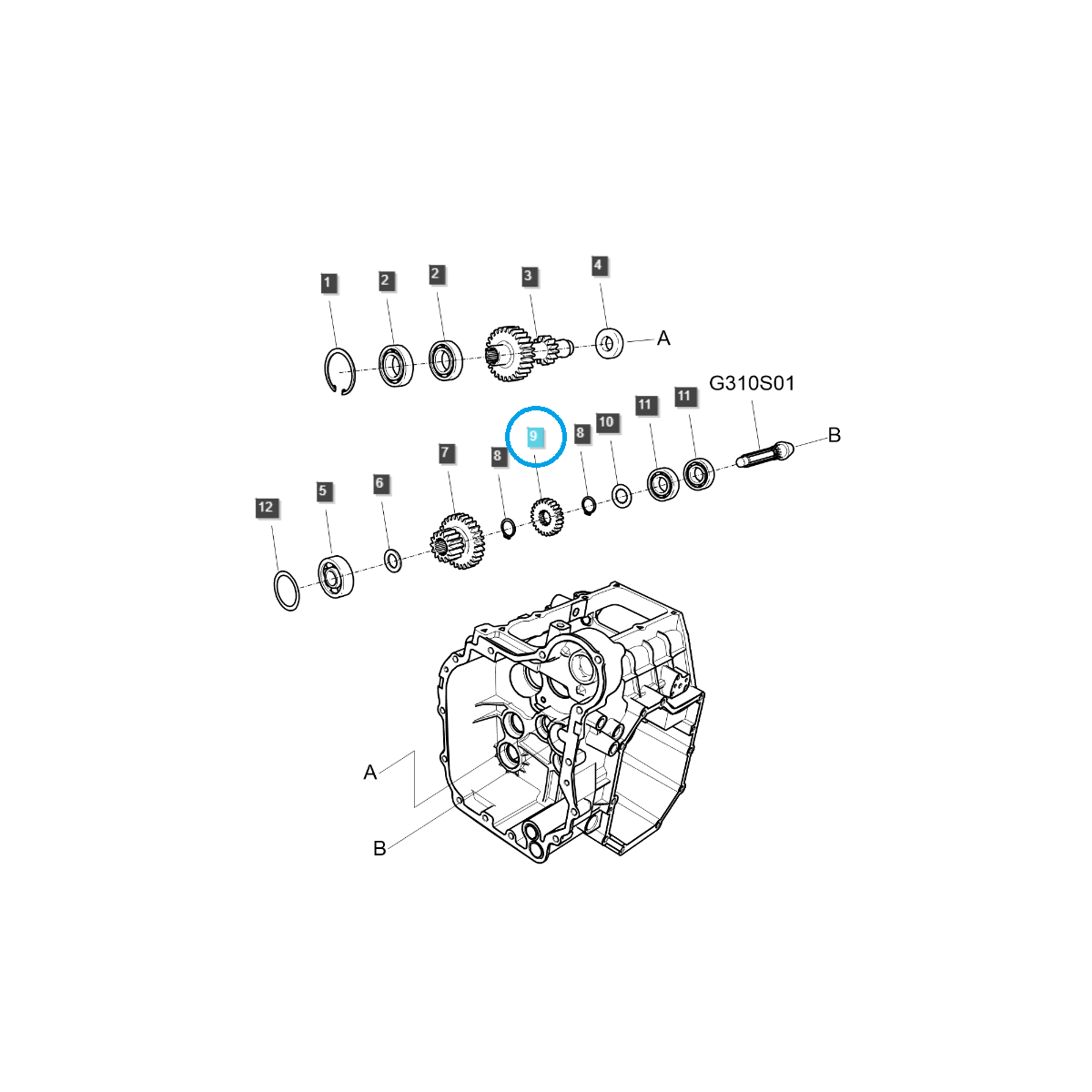 1
2
2
3
4
A
G310S01
9
8
10
11
11
B
7
8
12
5
6
A
B