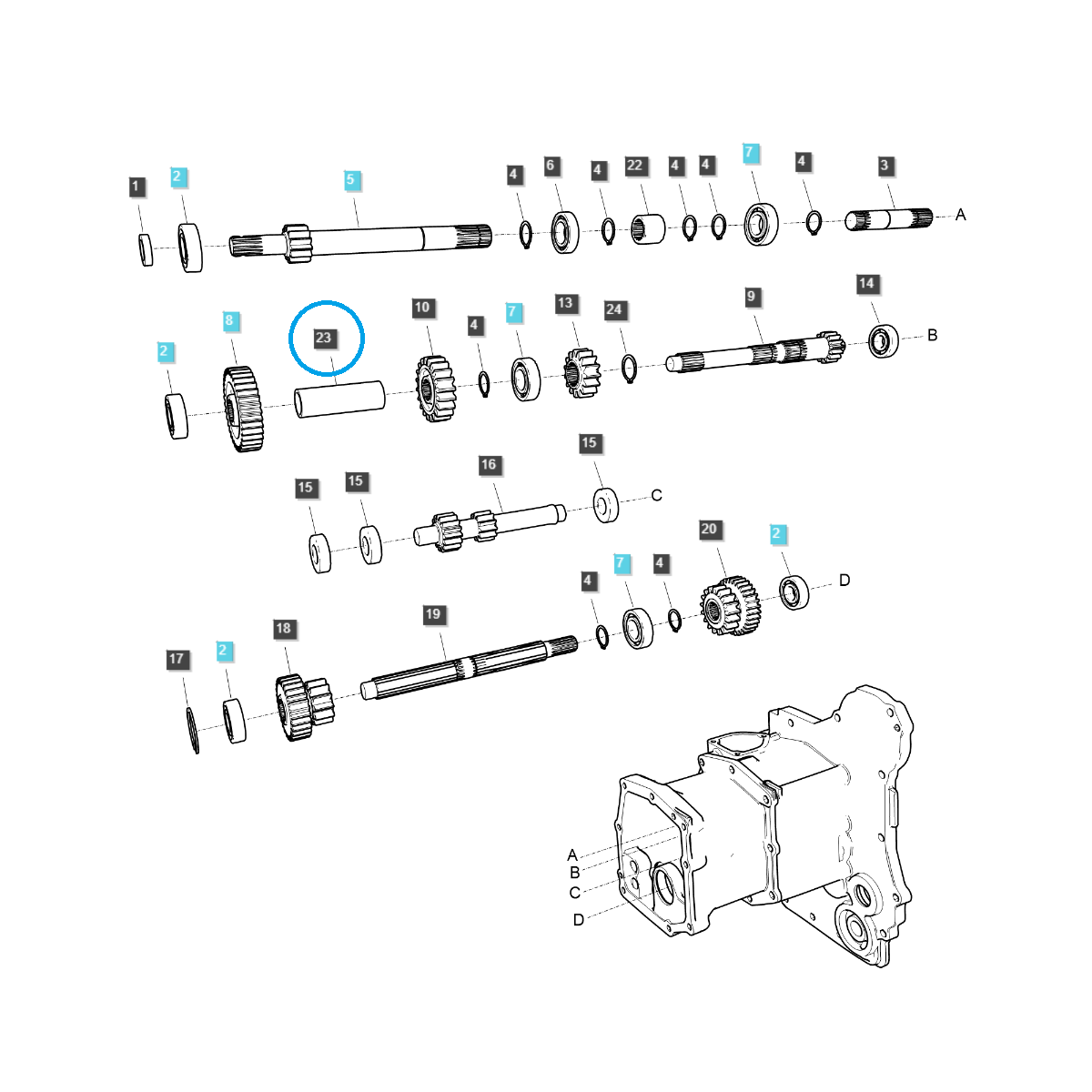 1 2 5 4 6 4 22 4 4 7 4 3 A

2 8 23 10 4 7 13 24 9 14 B

15 15 16 15 C

4 7 4 20 2 D

17 2 18 19

A
B
C
D