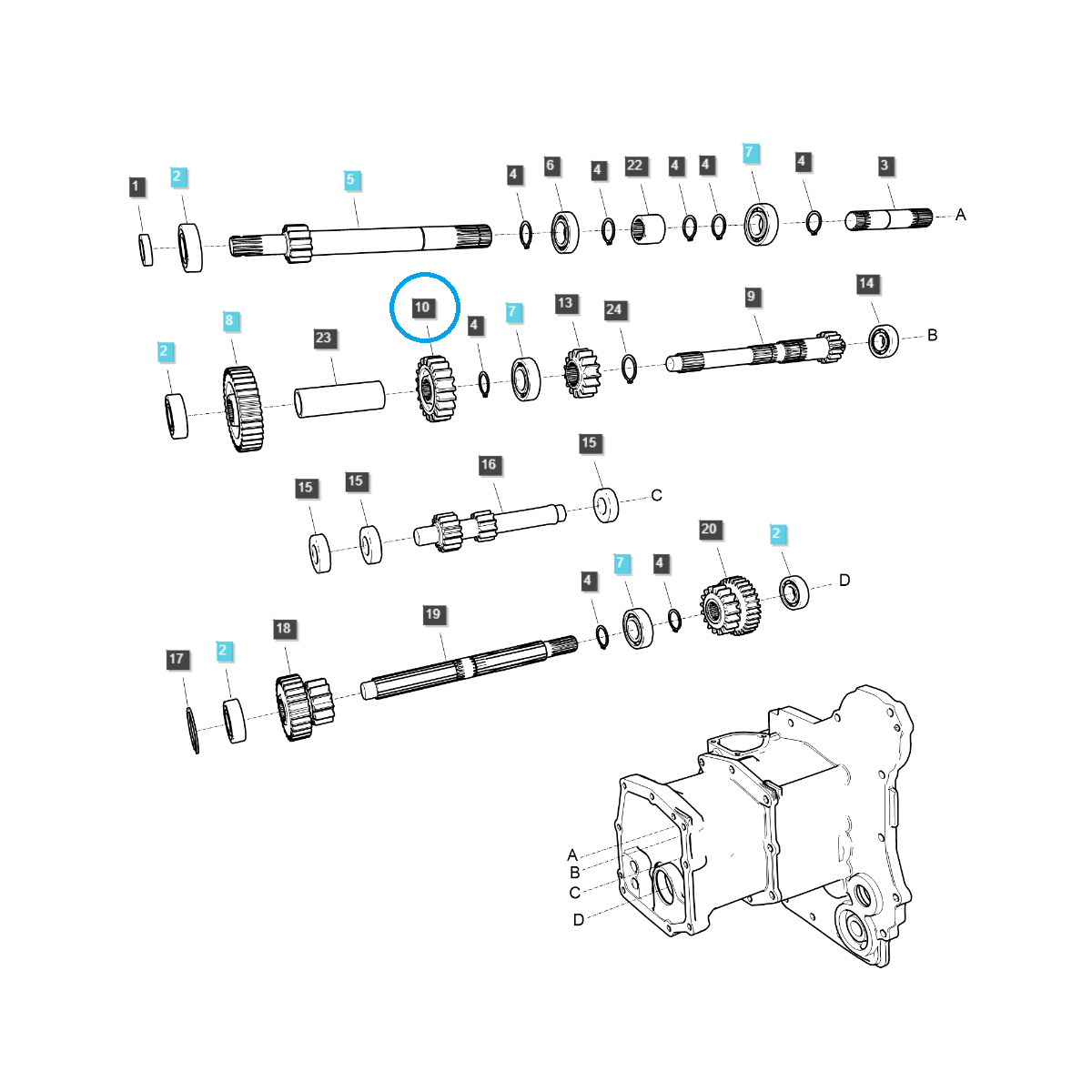 1 2 5 4 6 4 22 4 4 7 4 3 A

2 8 23 10 4 7 13 24 9 14 B

15 15 16 15 C

4 7 4 20 2 D

17 2 18 19

A
B
C
D