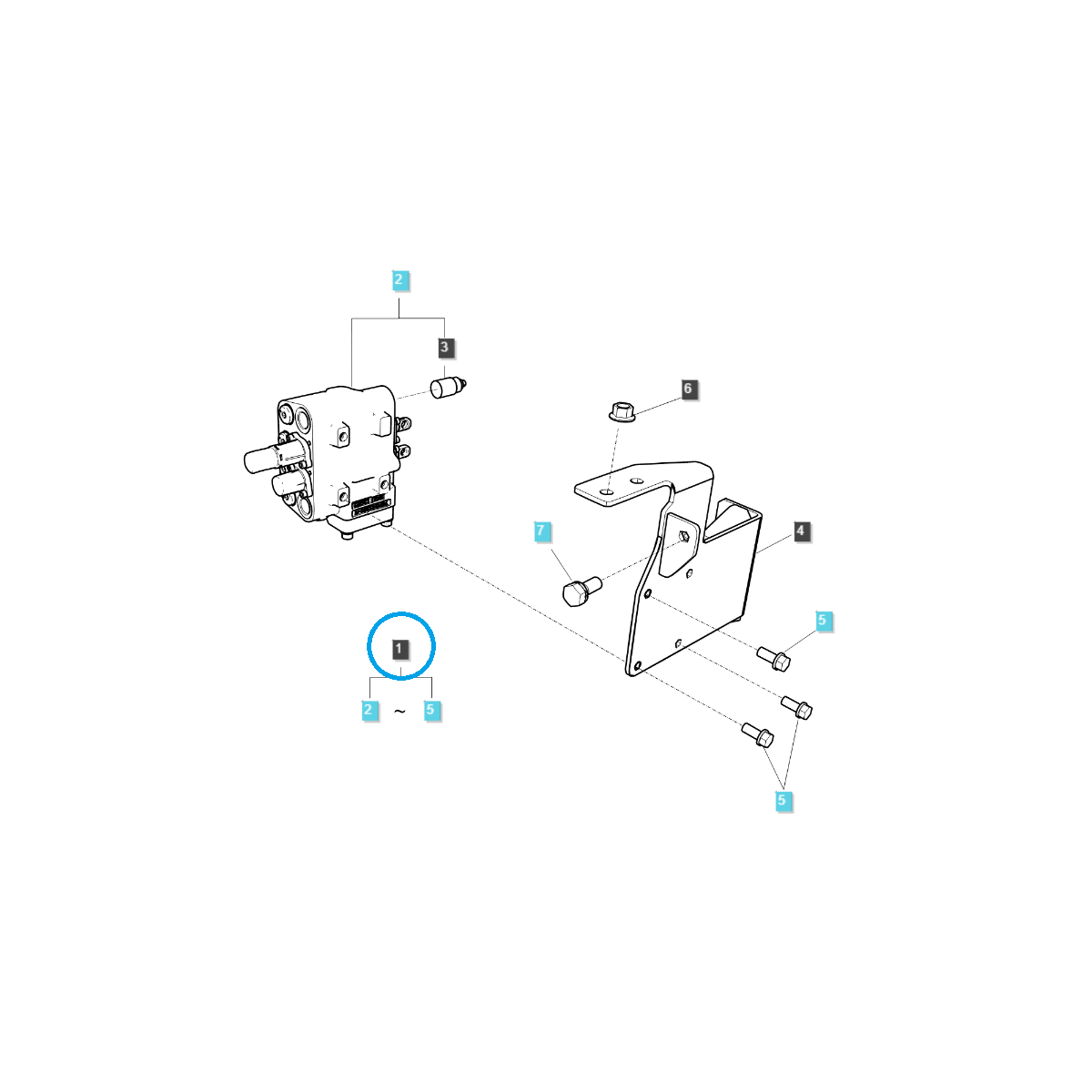 2
3
6
7
4
5
1
2 ~ 5
5