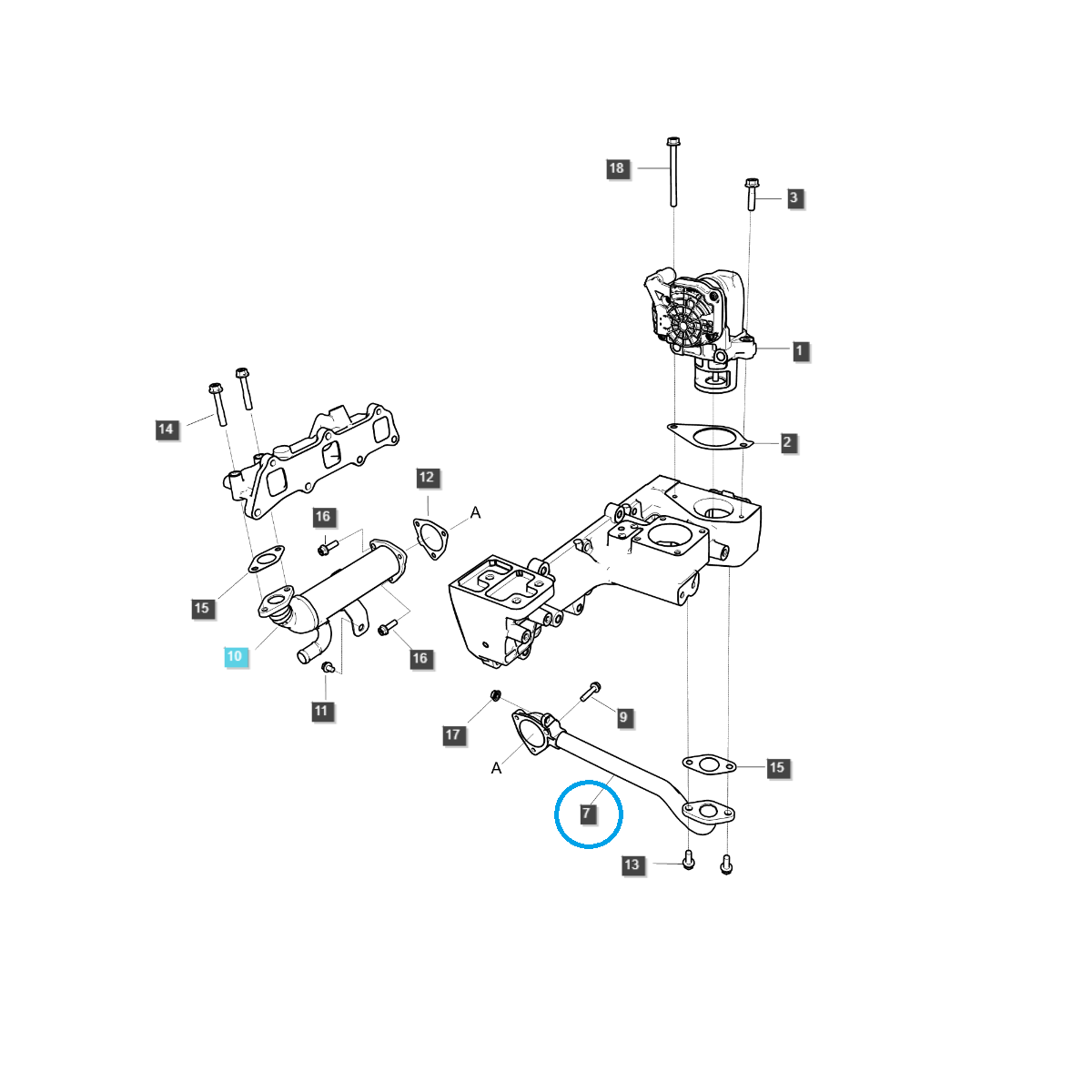 18
3
1
2
14
12
A
16
15
10
16
11
17
9
A
15
7
13