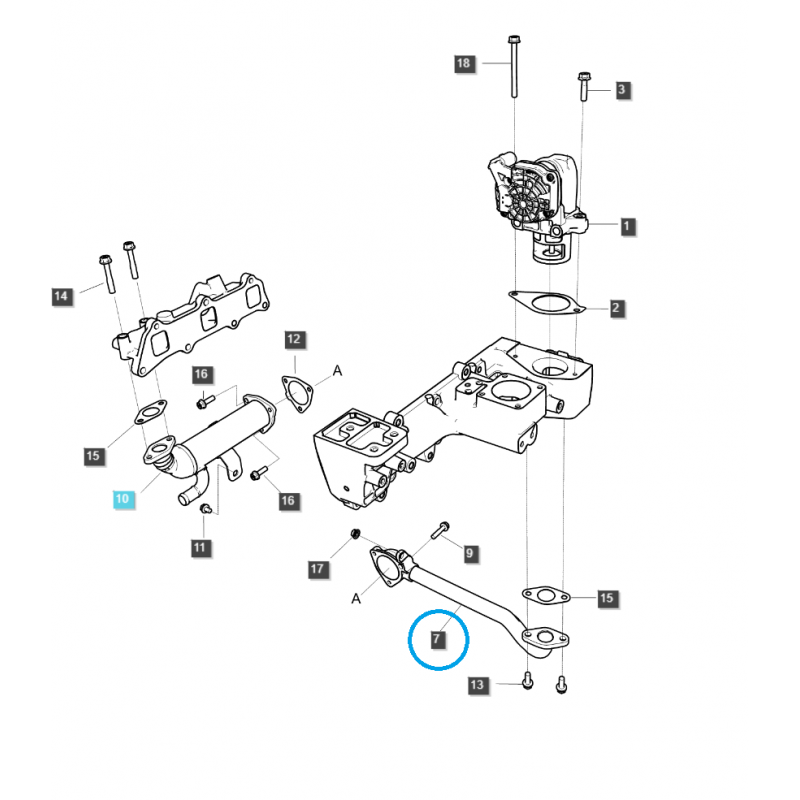 18
3
1
2
14
12
A
16
15
10
16
11
17
9
A
15
7
13