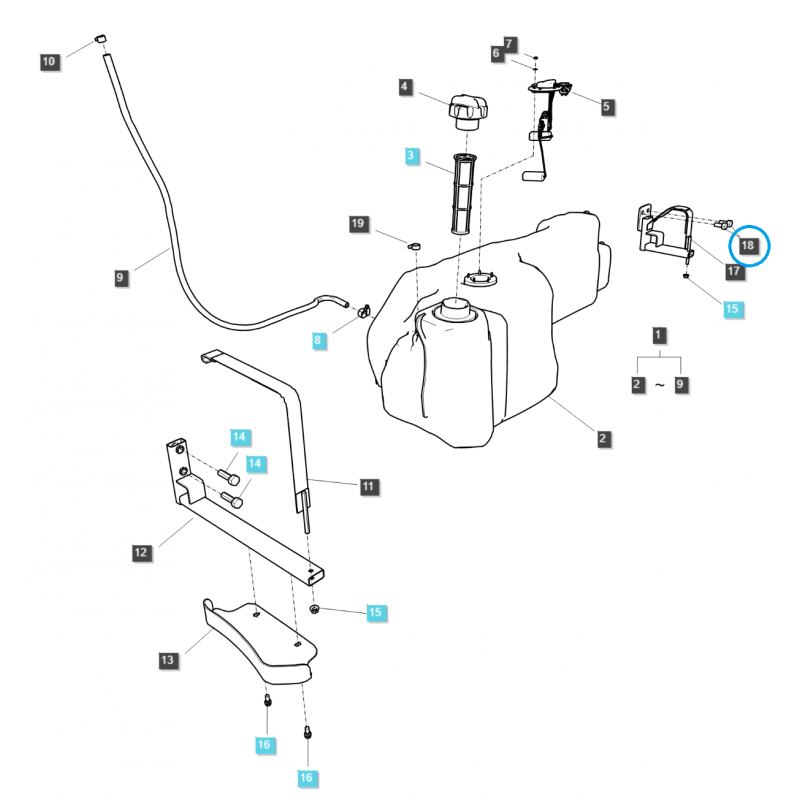 10
7
6
4
5
3
19
18
17
15
9
8
1
2 ~ 9
2
14
14
11
12
15
13
16
16