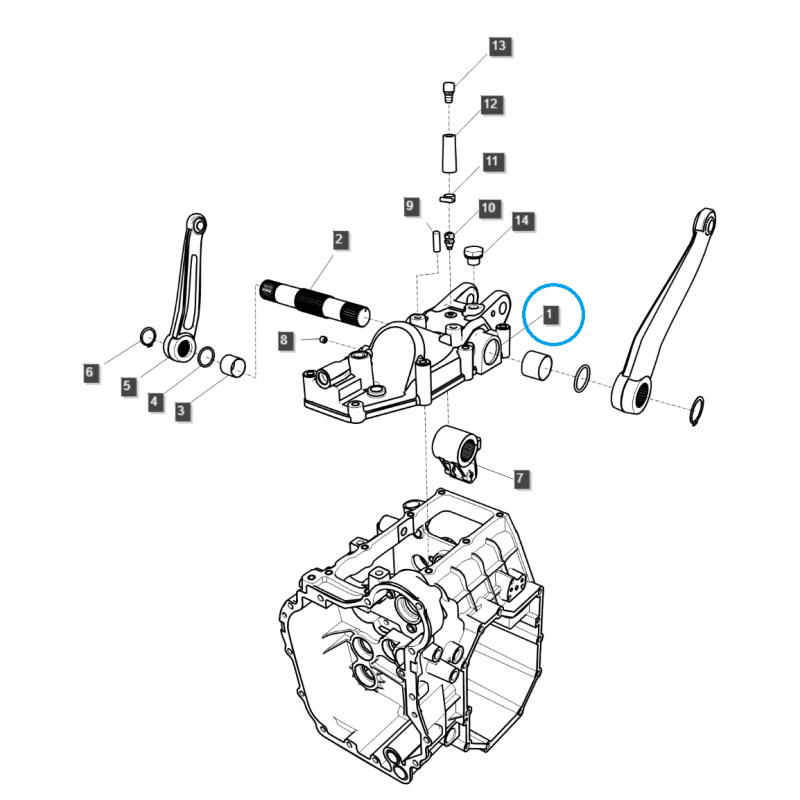 13
12
11
9
10
14
2
1
8
6
5
4
3
7