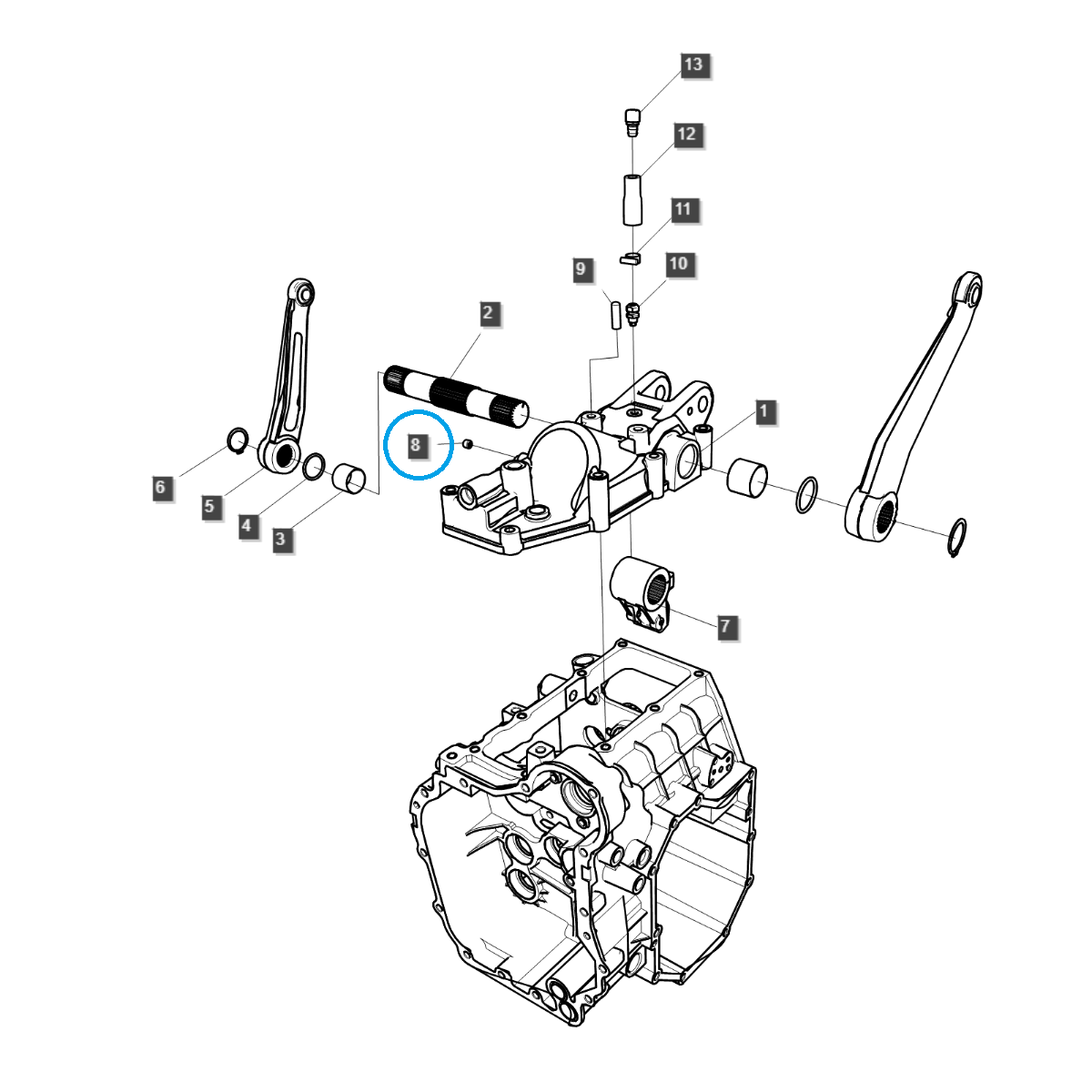 13
12
11
9
10
2
1
8
6
5
4
3
7