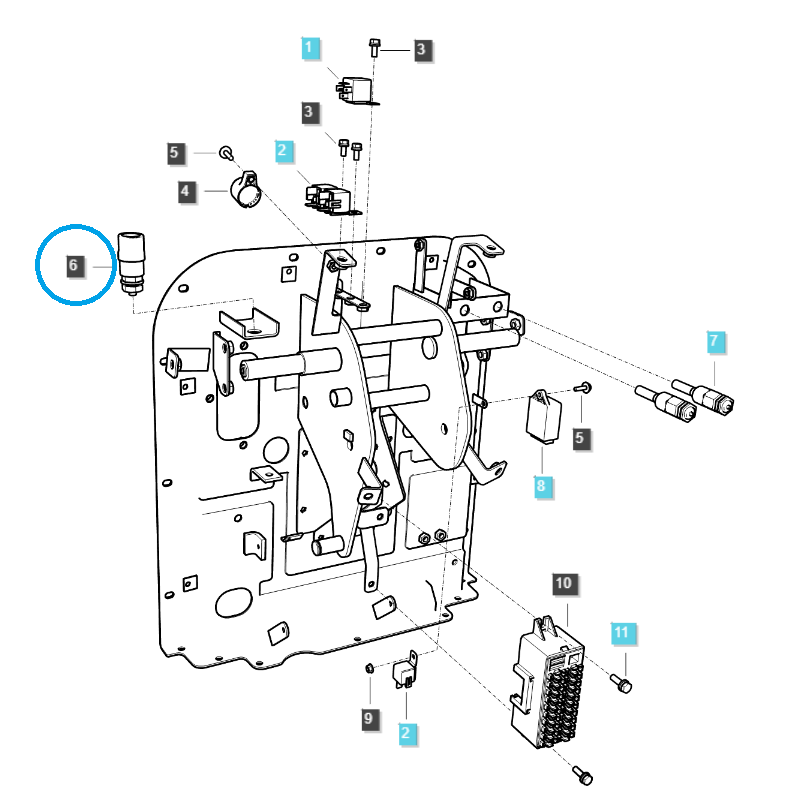 1
3
3
5
2
4
6
7
5
8
10
11
9
2