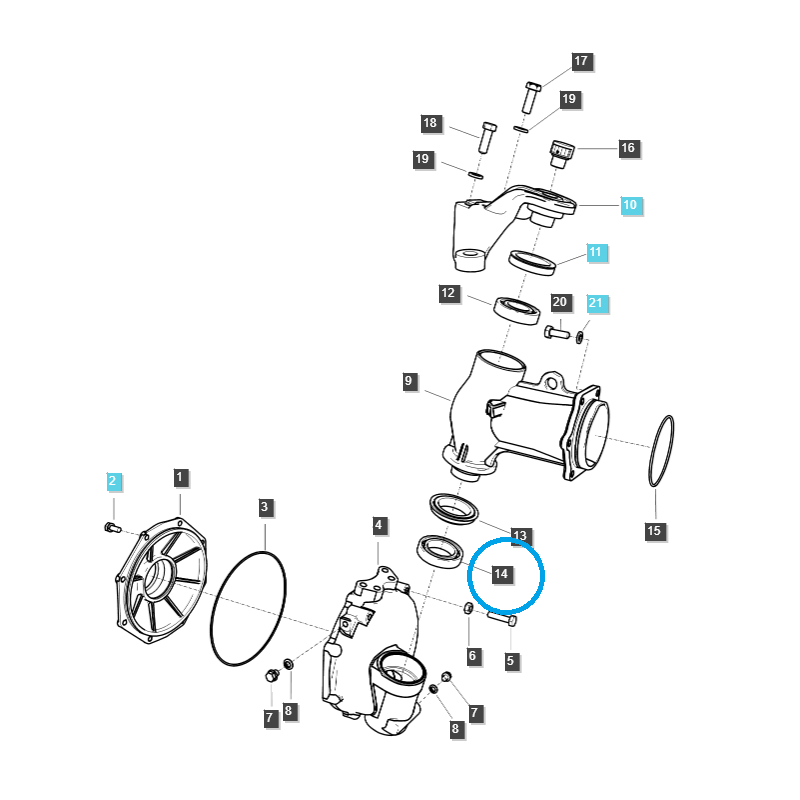 17
19
18
16
19
10
11
12
20
21
9
15
2
1
3
4
13
14
6
5
7
8
7
8