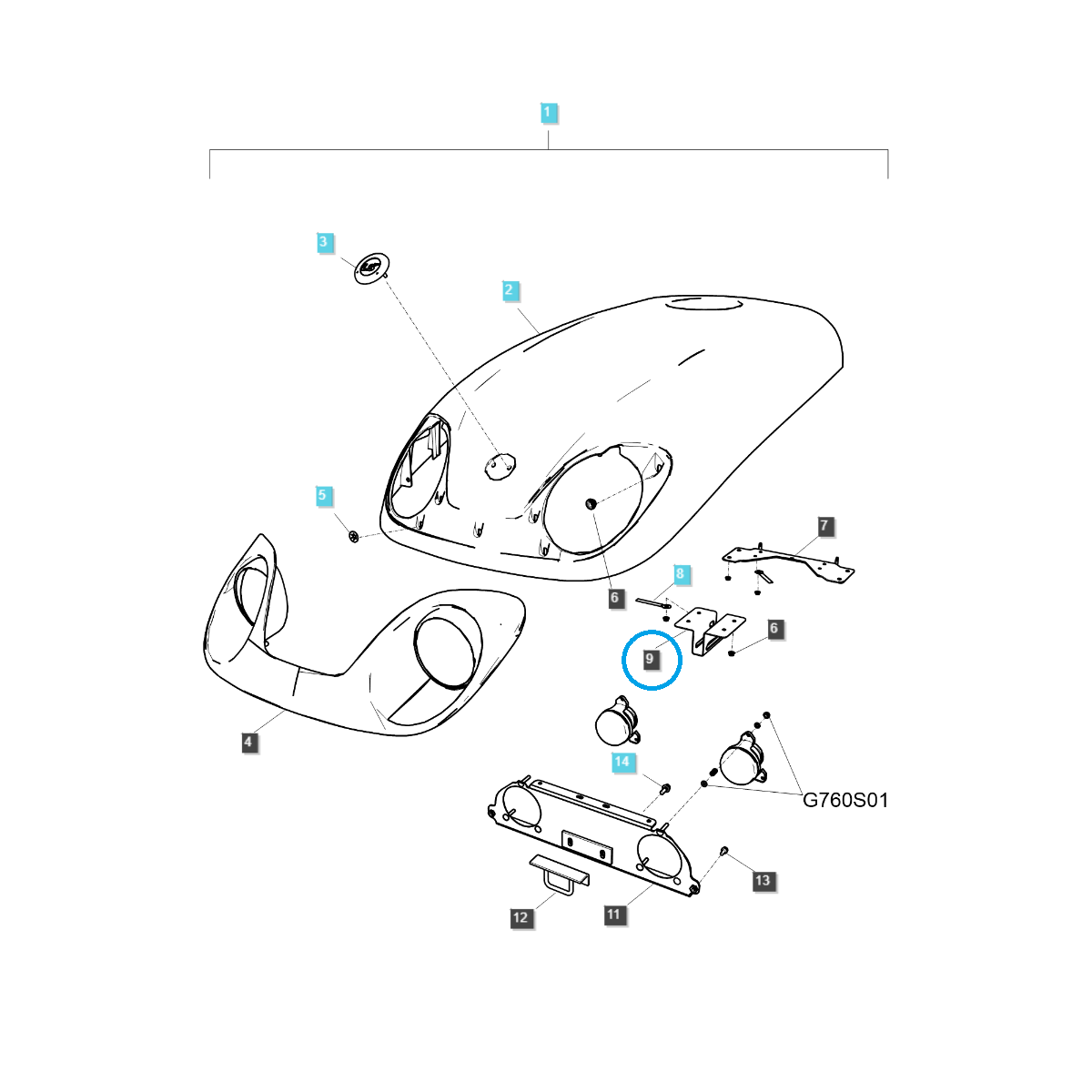 1
3
2
5
7
6
8
6
9
4
14
G760S01
13
12
11