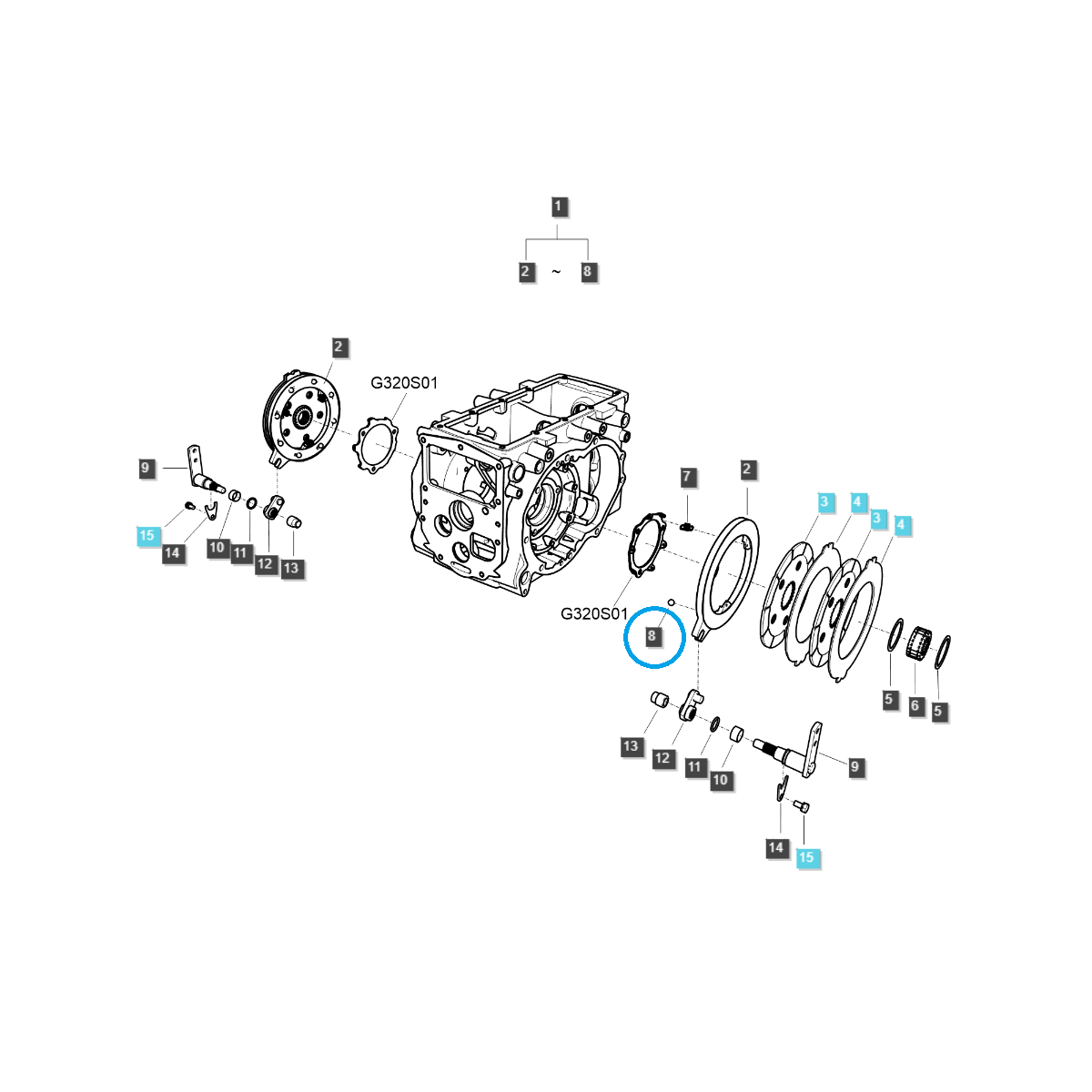 1
2 ~ 8
2
G320S01
9
15
14
10
11
12
13
7
2
3
4
3
4
G320S01
8
5
6
5
13
12
11
10
9
14
15