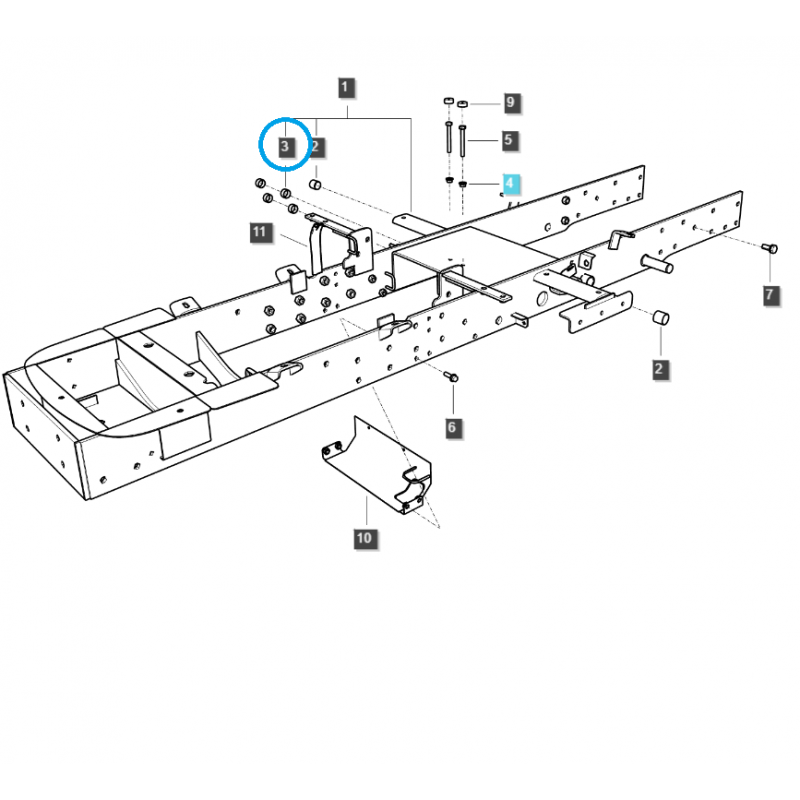 1
9
3
2
5
4
11
7
2
6
10