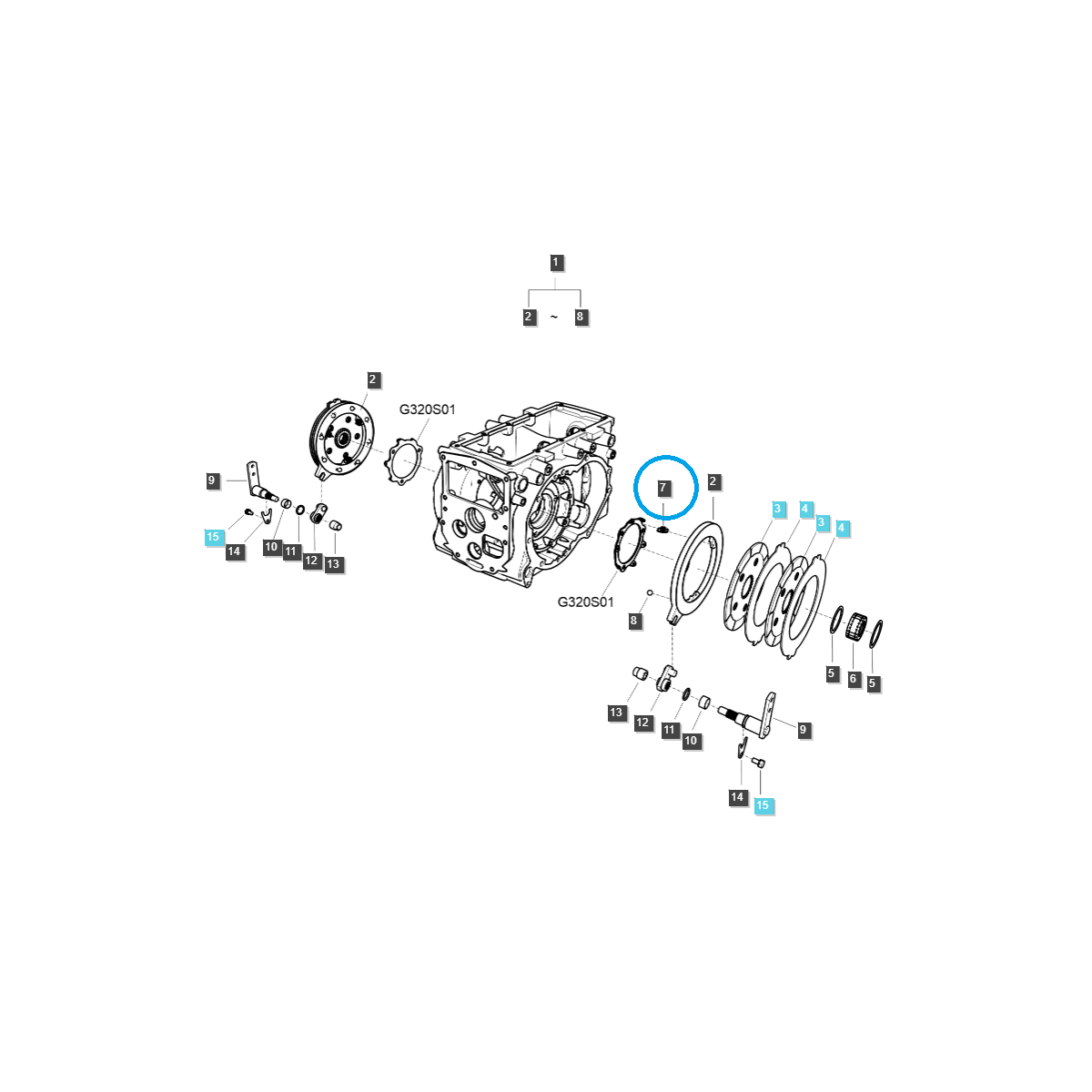 1
2 ~ 8
2
G320S01
9
15
14
10
11
12
13
7
2
3
4
3
4
G320S01
8
5
6
5
13
12
11
10
9
14
15