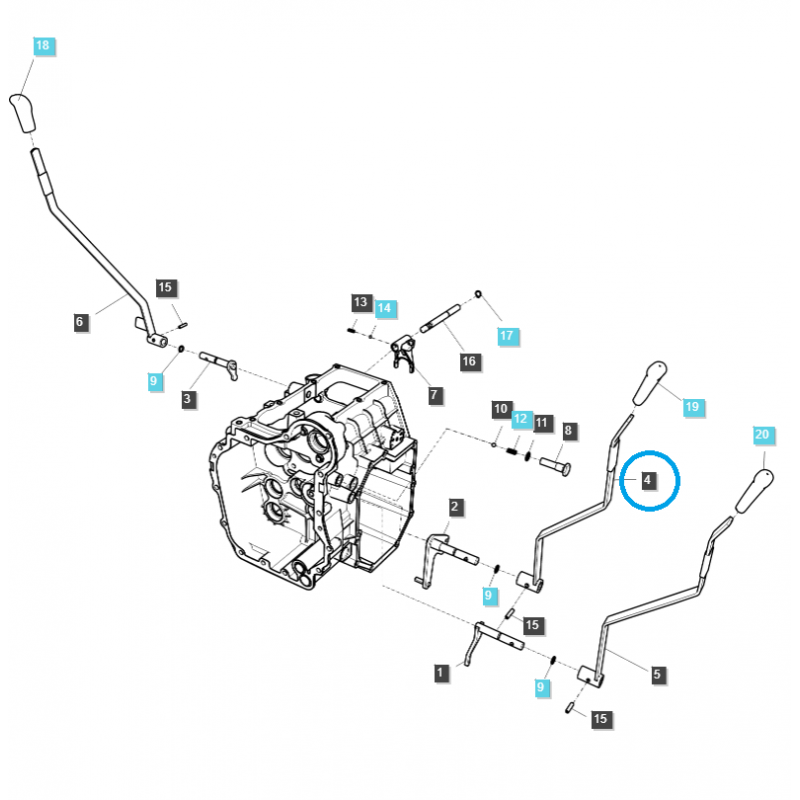 18
15
6
9
3
13
14
17
16
7
10
12
11
8
19
4
20
2
9
15
1
9
5
15