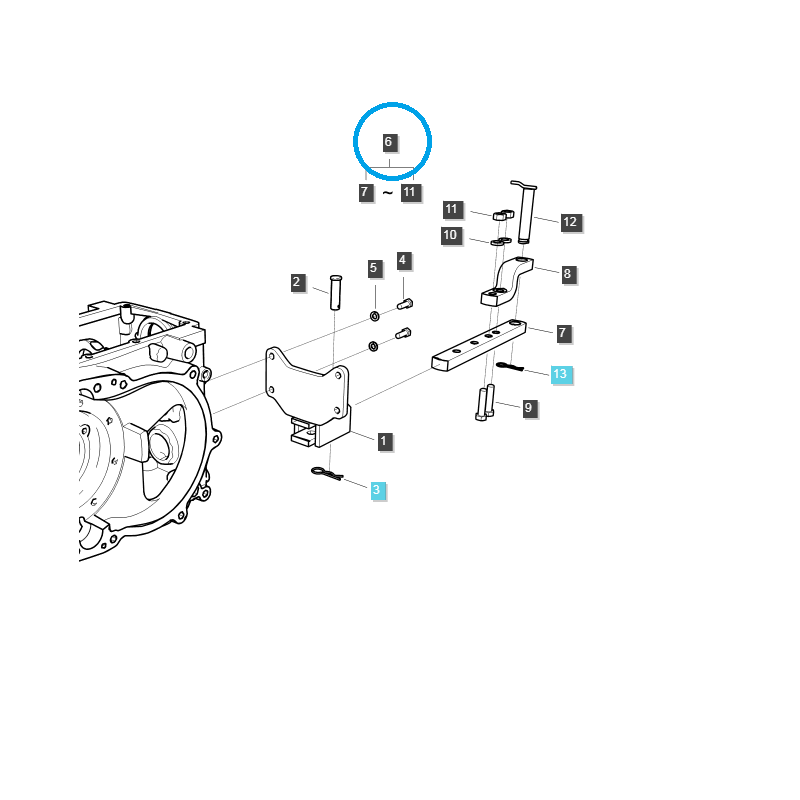 6
7 ~ 11
11
12
10
8
2
5
4
7
13
9
1
3