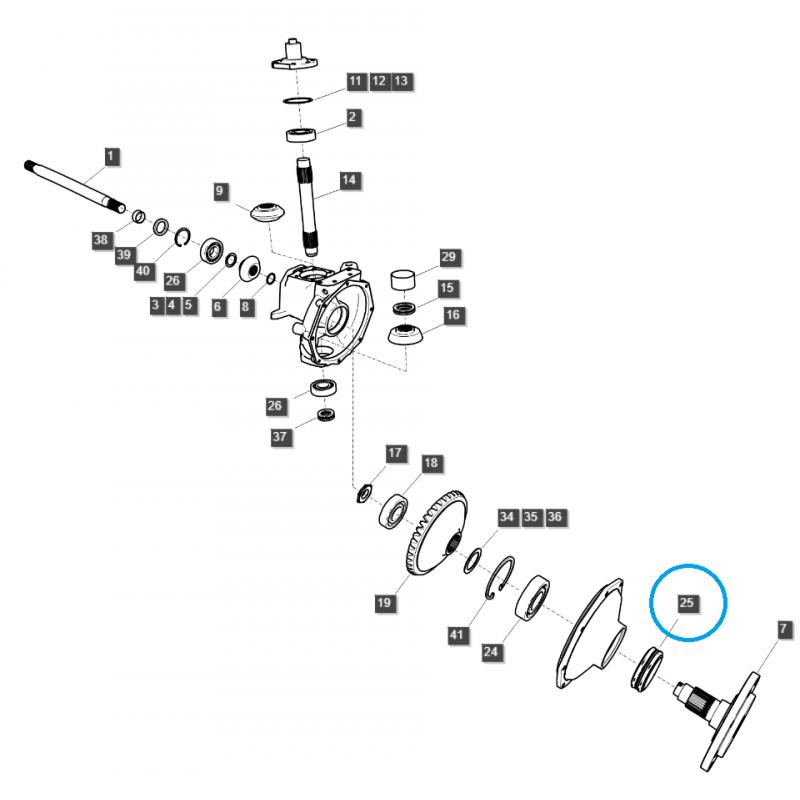 11 12 13
2
1
14
9
38
39
40
26
3 4 5
6
8
29
15
16
26
37
17
18
34 35 36
19
41
24
25
7