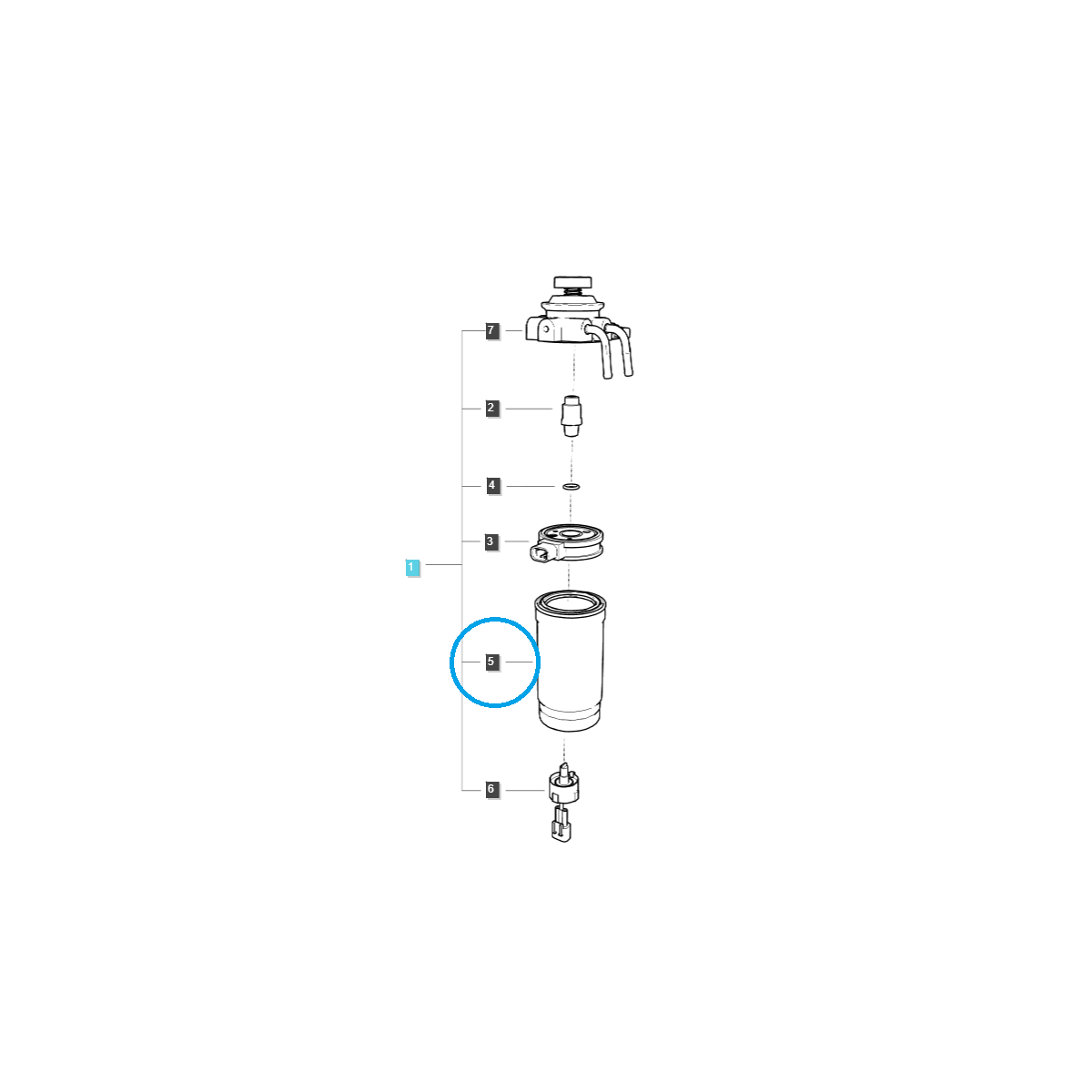 7
2
4
3
1
5
6