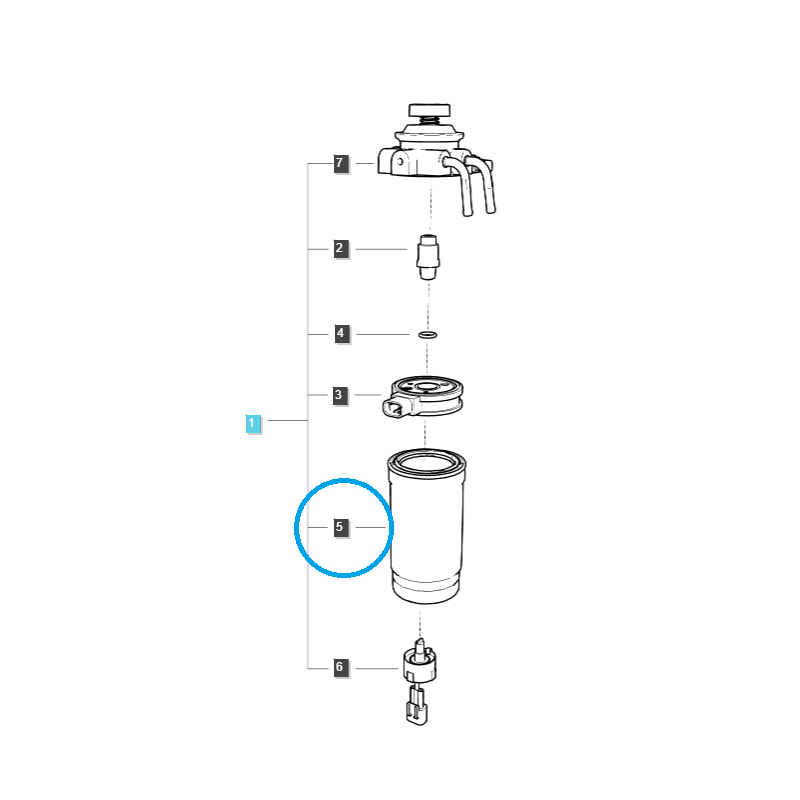 7
2
4
3
1
5
6