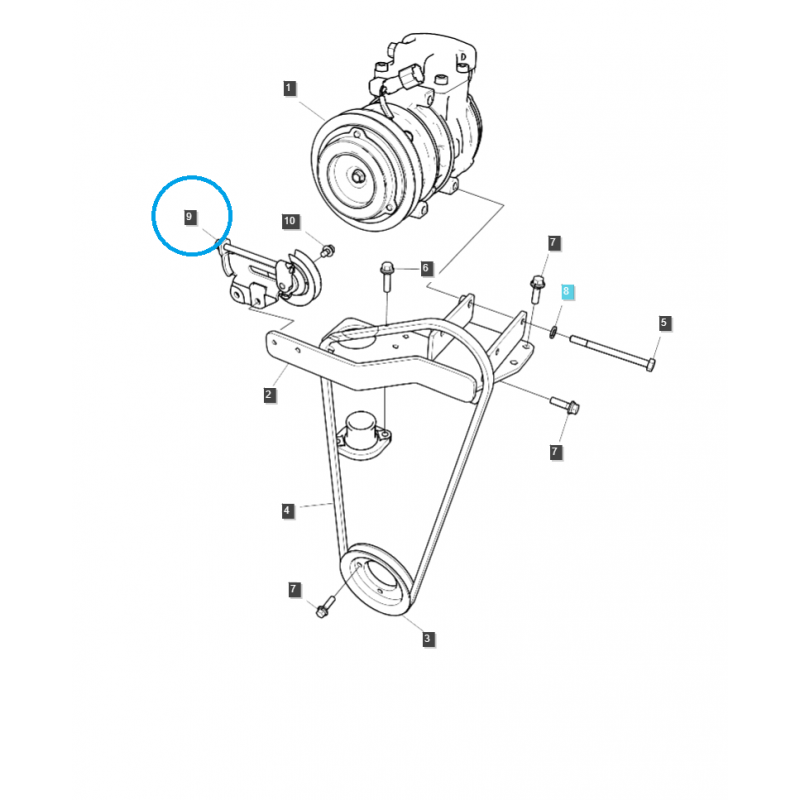 1
9
10
6
7
8
5
2
7
4
7
3