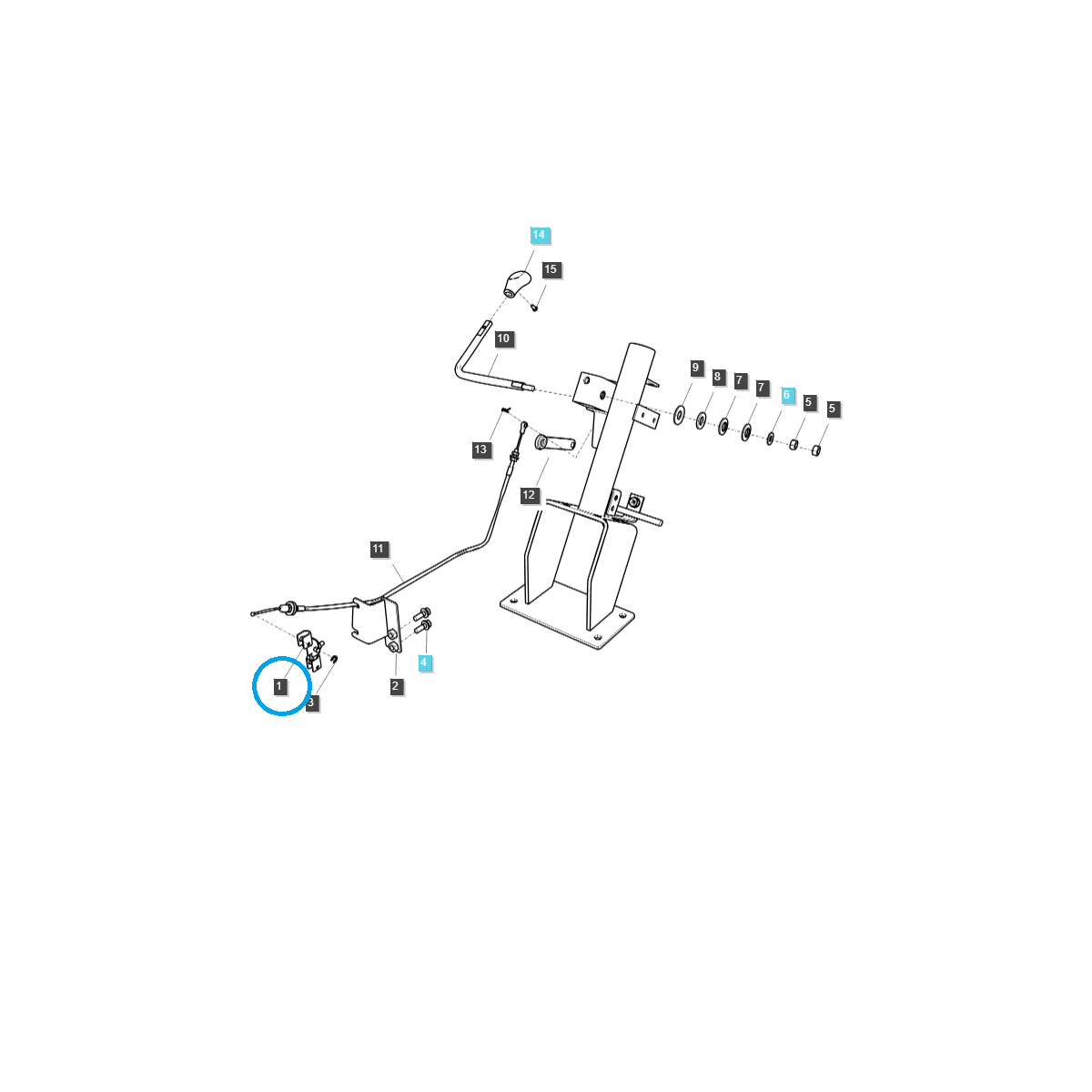 14
15
10
9
8
7
7
6
5
5
13
12
11
4
2
1
3