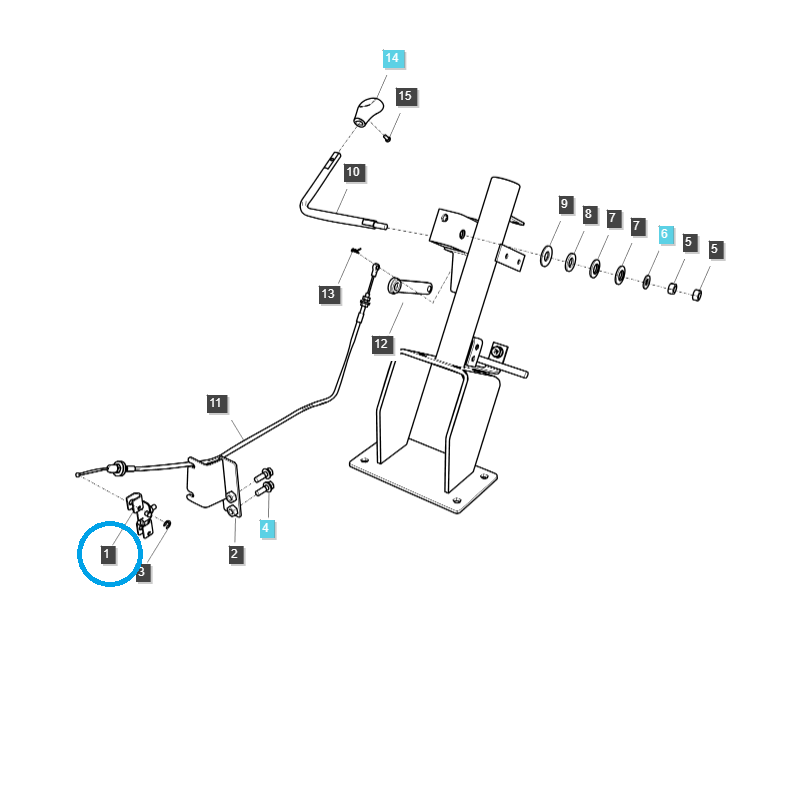 14
15
10
9
8
7
7
6
5
5
13
12
11
4
2
1
3