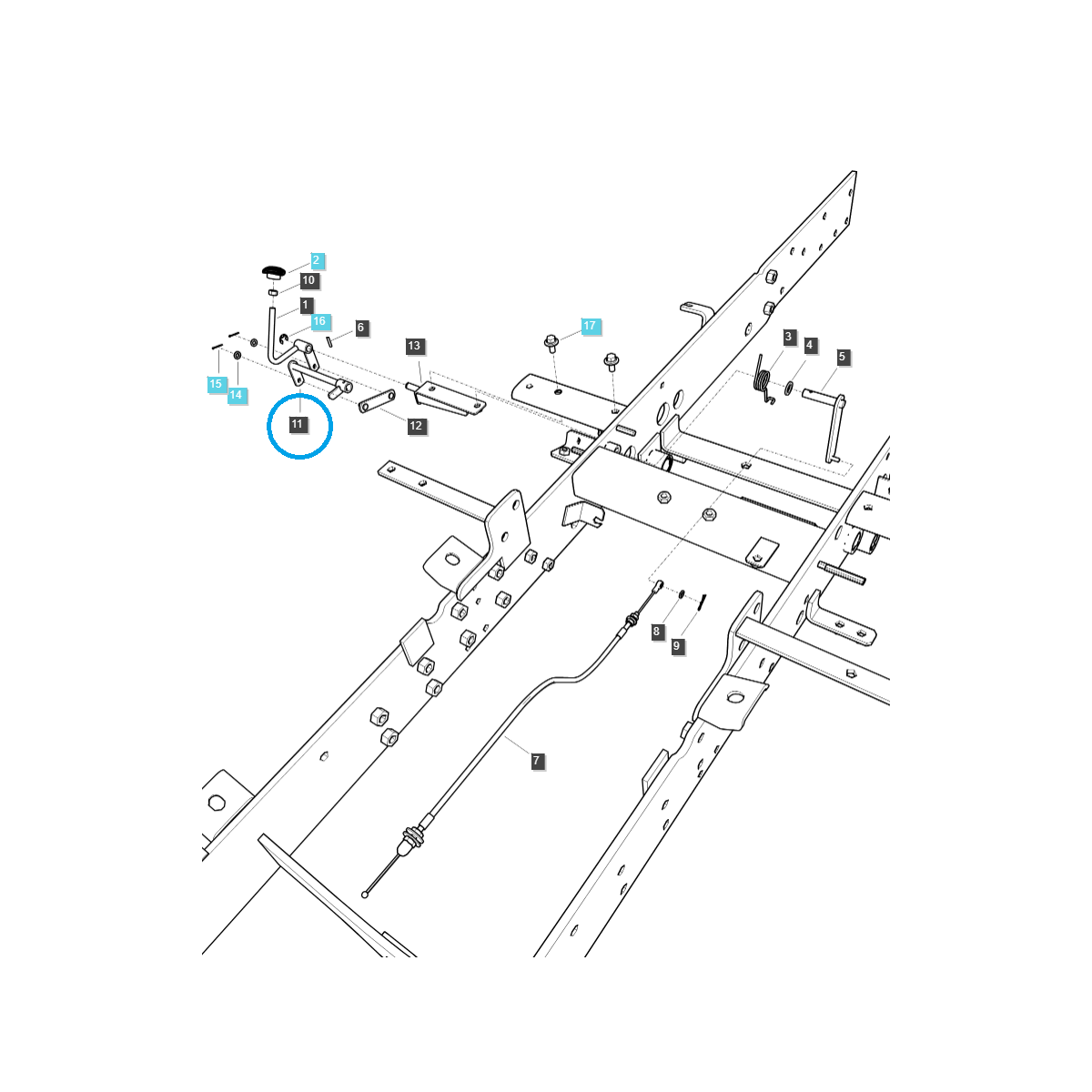 2
10
1
16
6
15
14
11
12
13
17
3
4
5
8
9
7