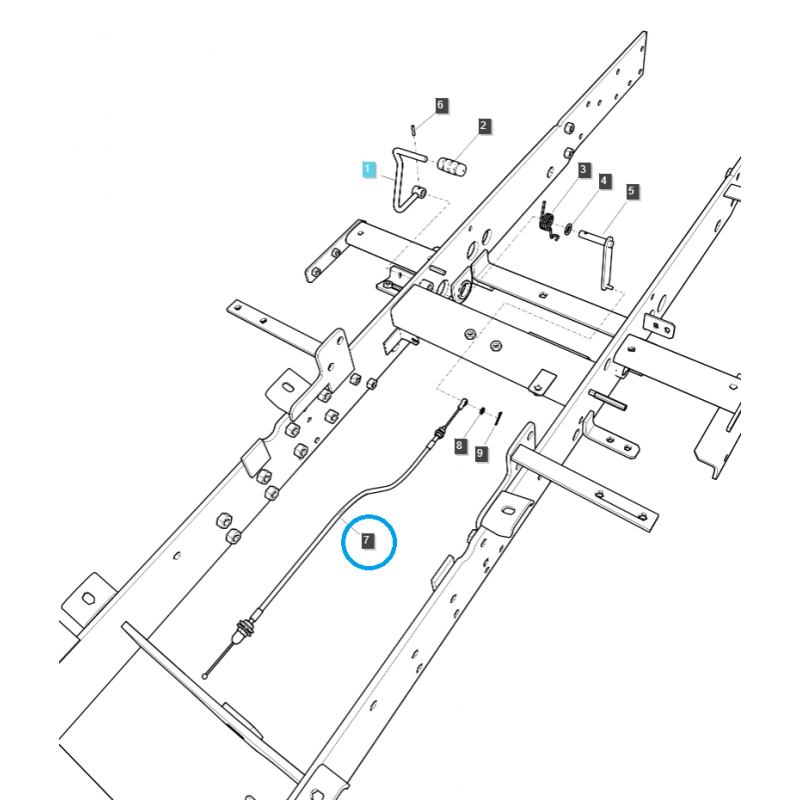 6
2
1
3
4
5
8
9
7