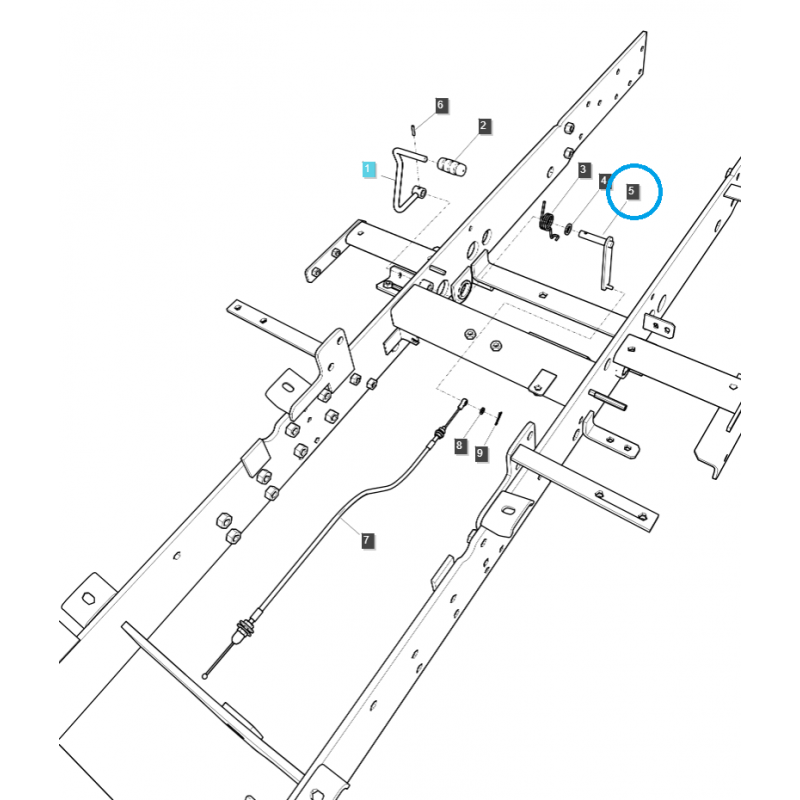 6
2
1
3
4
5
8
9
7