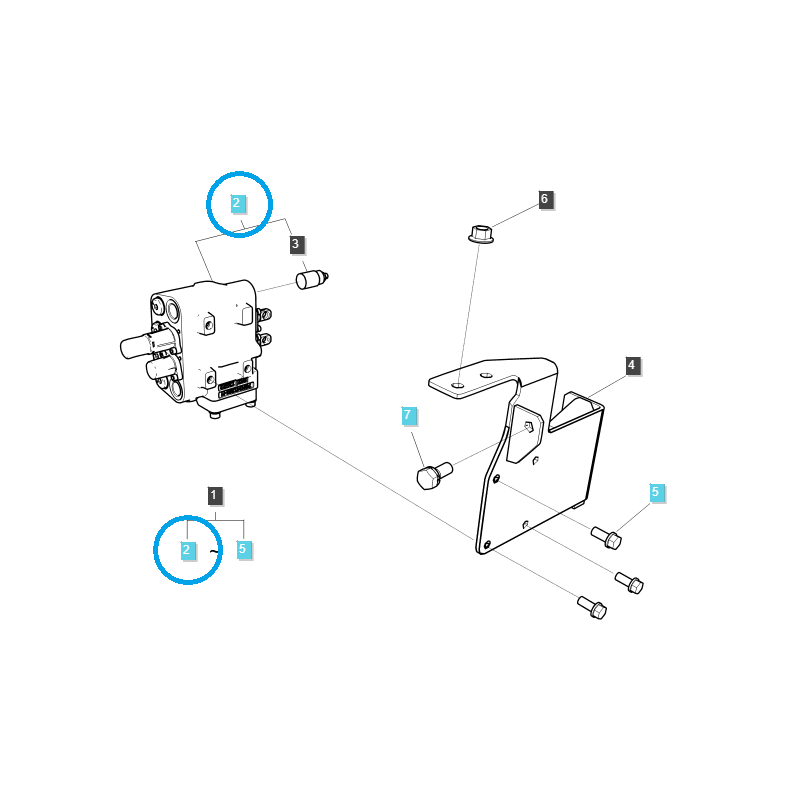 2
3
6
4
7
5
1
2
~
5