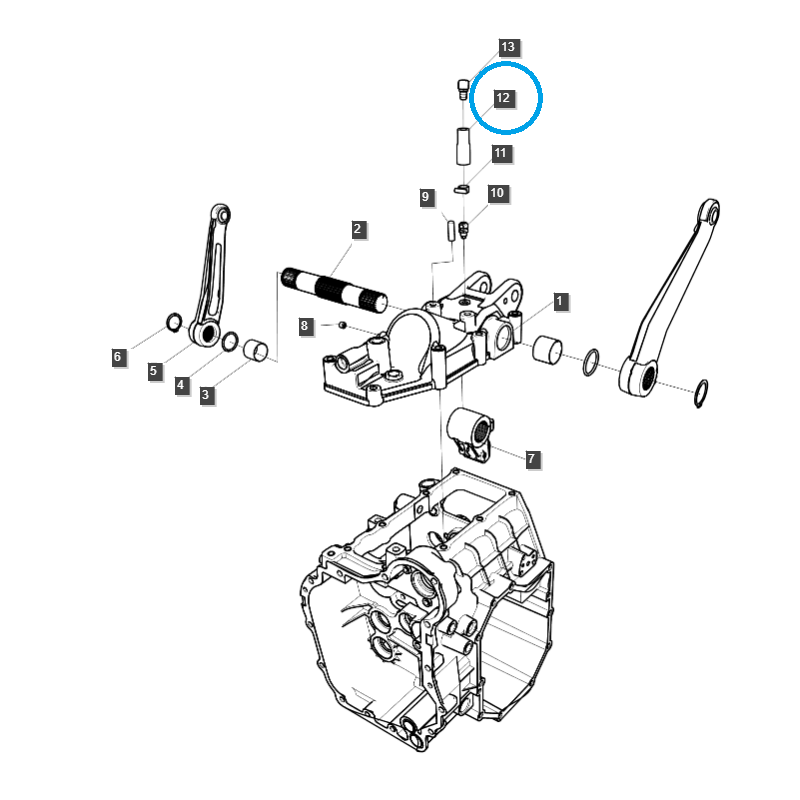 13
12
11
9
10
2
1
8
6
5
4
3
7